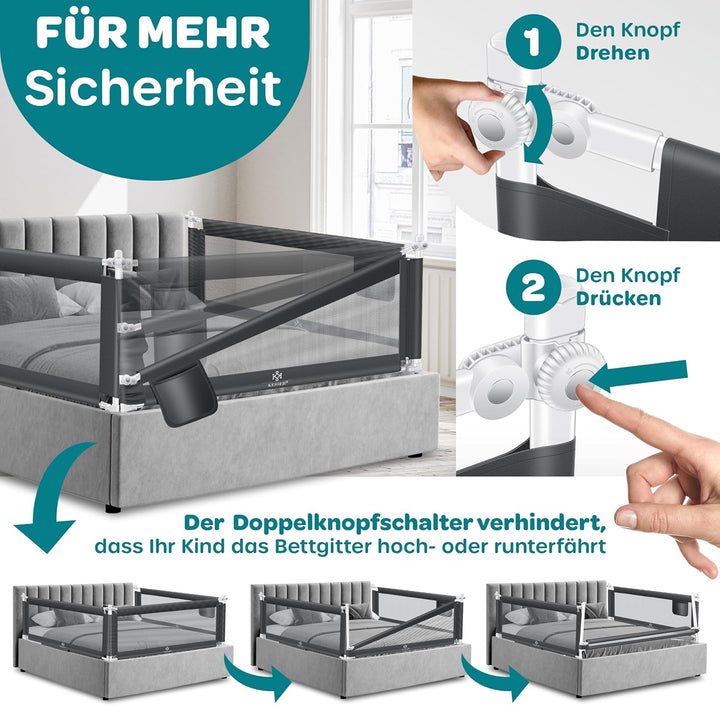 FÜR MEHR
Sicherheit

1 Den Knopf
Drehen

2 Den Knopf
Drücken

KESSER

Der Doppelknopfschalter verhindert, dass Ihr Kind das Bettgitter hoch- oder runterfährt