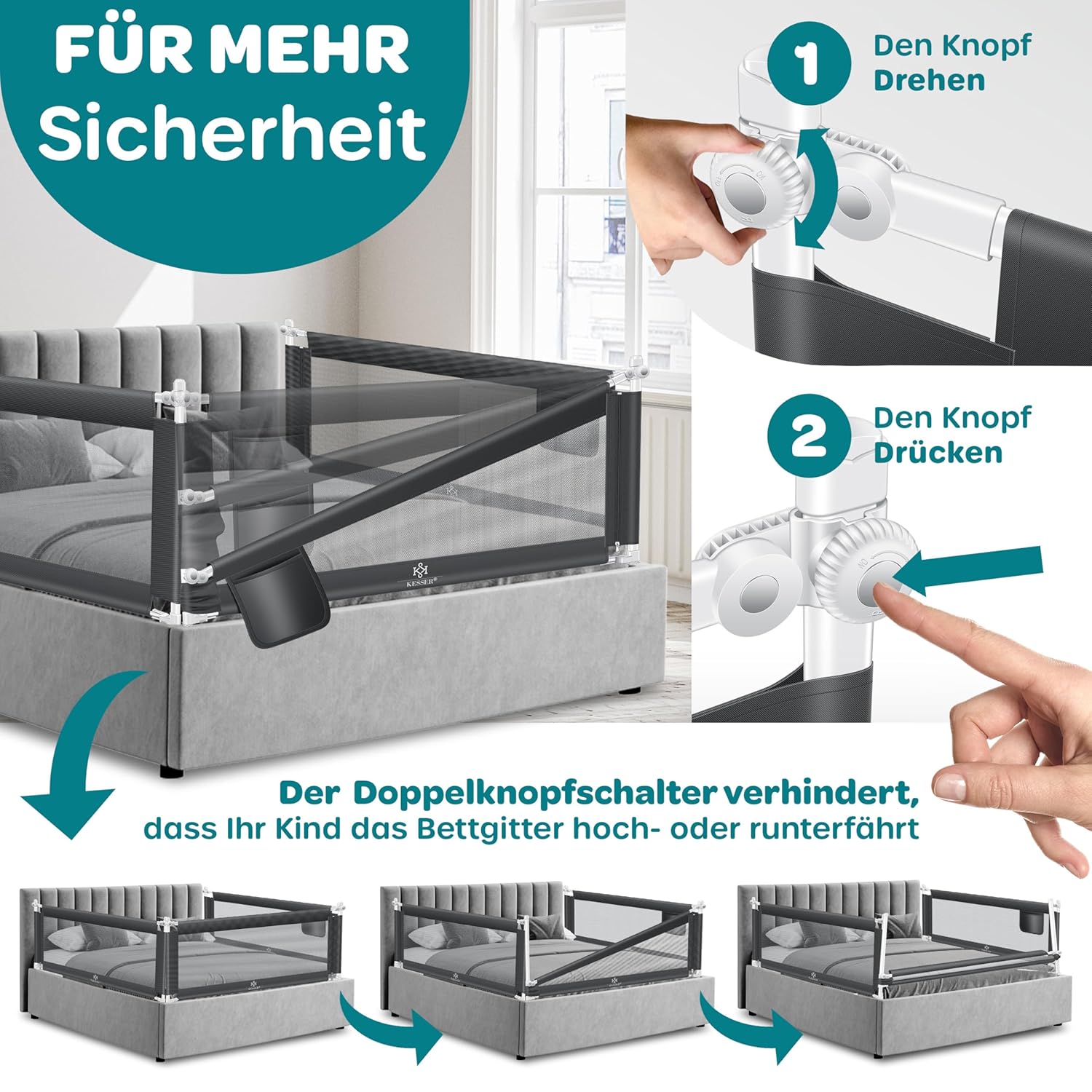 FÜR MEHR Sicherheit

1 Den Knopf Drehen

2 Den Knopf Drücken

KESSER®

Der Doppelknopfschalter verhindert, dass Ihr Kind das Bettgitter hoch- oder runterfährt