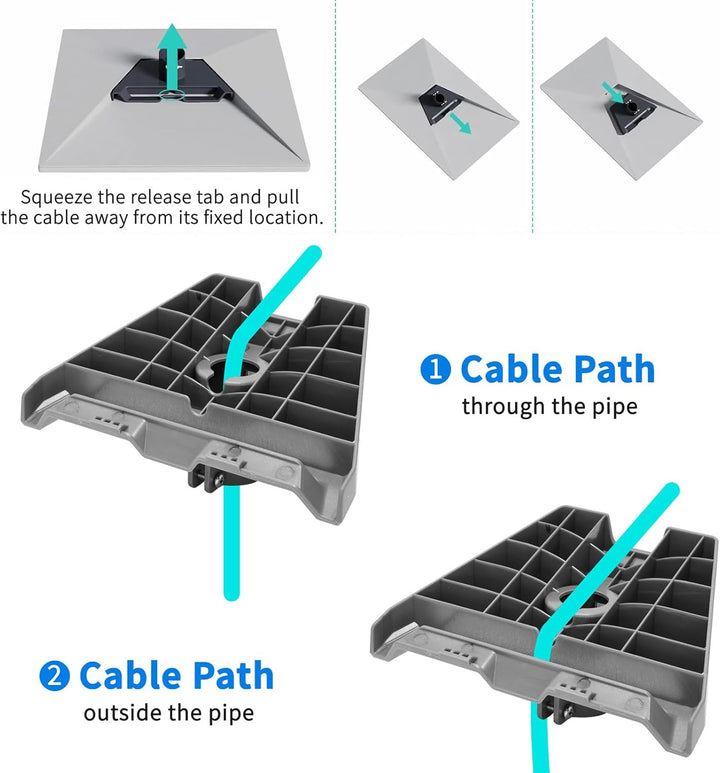 Squeeze the release tab and pull the cable away from its fixed location.

1 Cable Path
through the pipe

2 Cable Path
outside the pipe