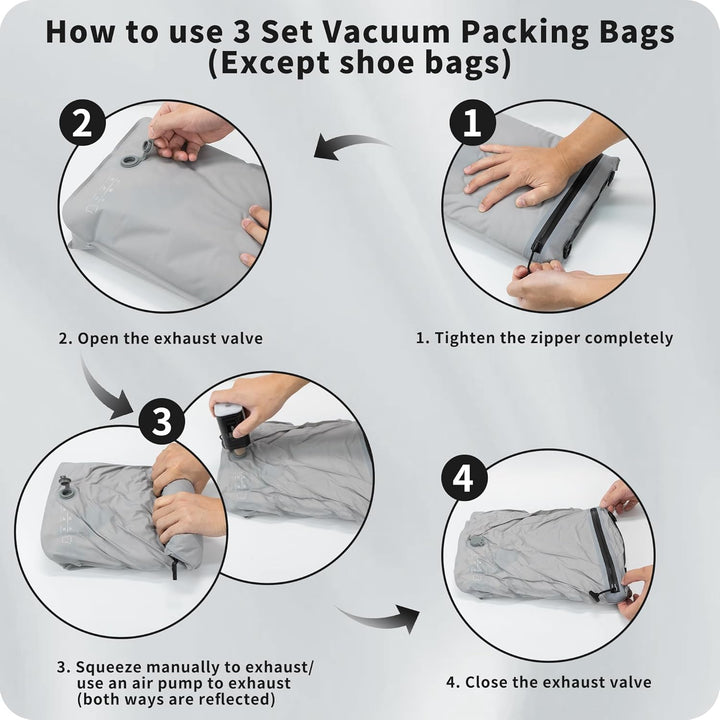 How to use 3 Set Vacuum Packing Bags (Except shoe bags)

2

1

2. Open the exhaust valve

1. Tighten the zipper completely

3

4

3. Squeeze manually to exhaust/ use an air pump to exhaust (both ways are reflected)

4. Close the exhaust valve