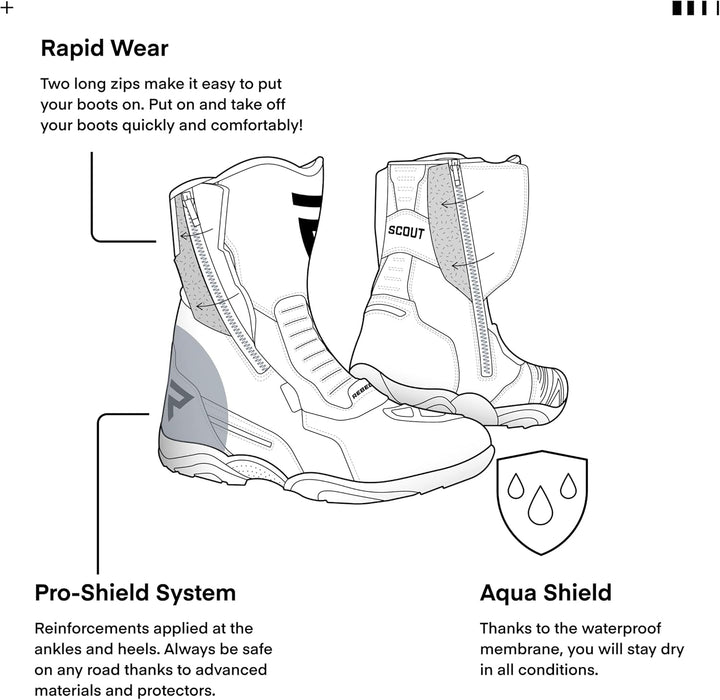 Rapid Wear

Two long zips make it easy to put your boots on. Put on and take off your boots quickly and comfortably!

SCOUT

REBEL

Pro-Shield System

Reinforcements applied at the ankles and heels. Always be safe on any road thanks to advanced materials and protectors.

Aqua Shield

Thanks to the waterproof membrane, you will stay dry in all conditions.