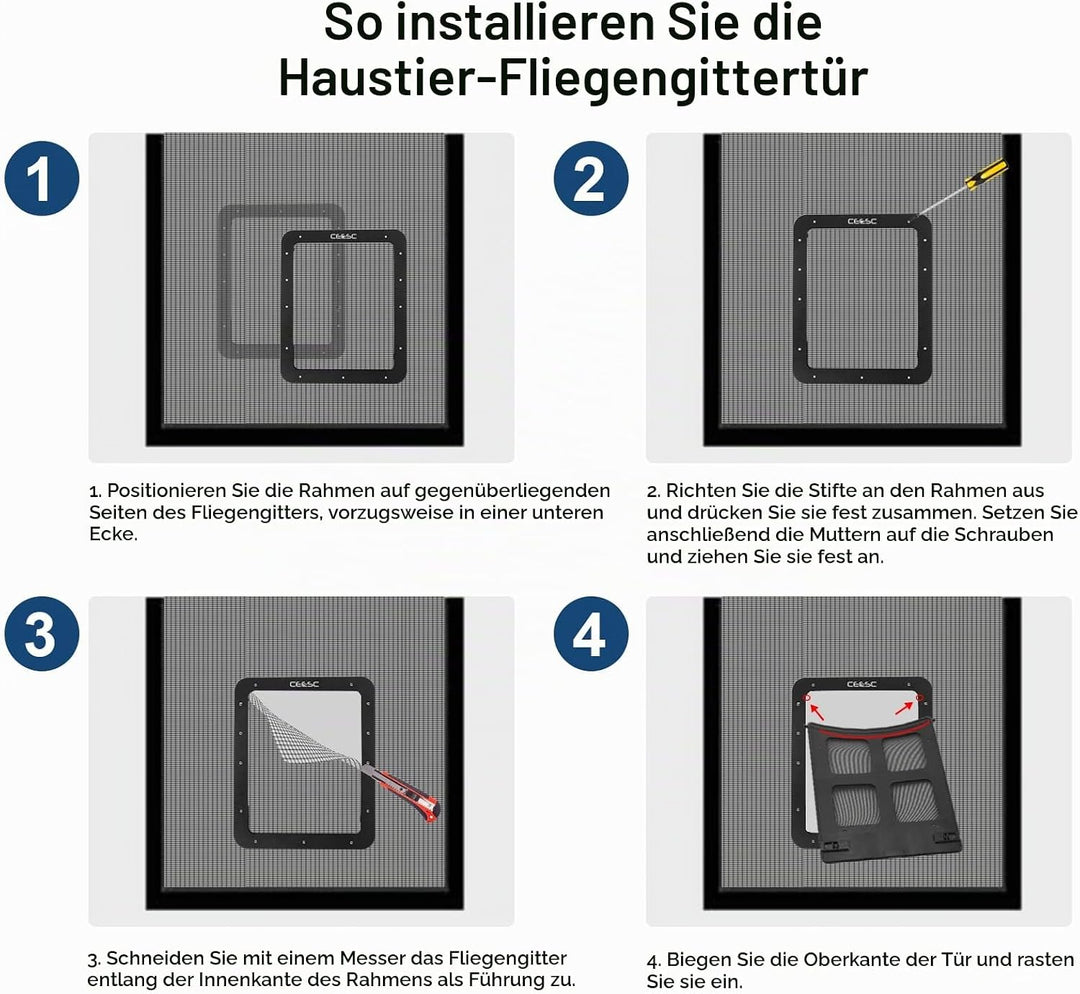 So installieren Sie die Haustier-Fliegengittertür

1

CEESC

1. Positionieren Sie die Rahmen auf gegenüberliegenden Seiten des Fliegengitters, vorzugsweise in einer unteren Ecke.

2

CEESC

2. Richten Sie die Stifte an den Rahmen aus und drücken Sie sie fest zusammen. Setzen Sie anschließend die Muttern auf die Schrauben und ziehen Sie sie fest an.

3

CEESC

3. Schneiden Sie mit einem Messer das Fliegengitter entlang der Innenkante des Rahmens als Führung zu.

4

CEESC

4. Biegen Sie die Oberkante der Tür und rasten Sie sie ein.