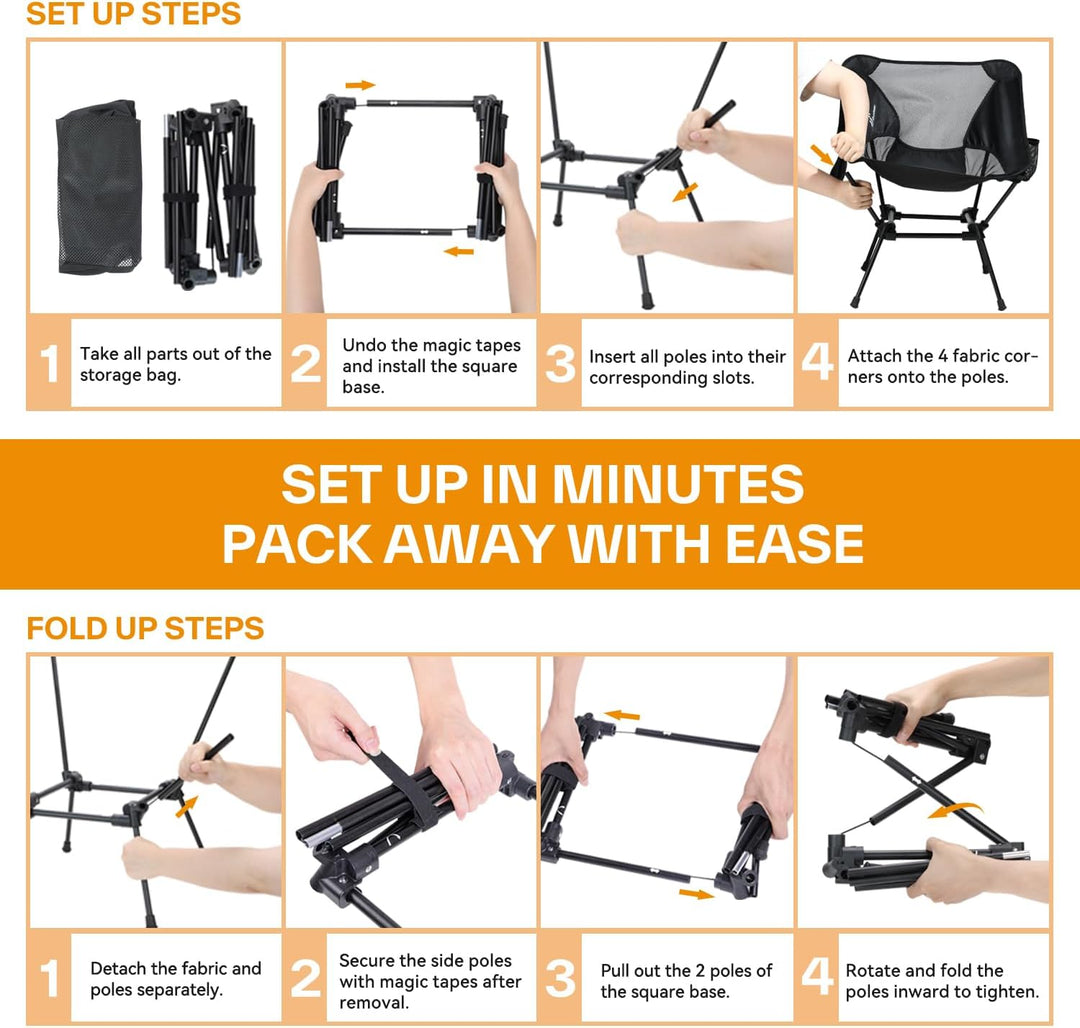 SET UP STEPS

1 Take all parts out of the storage bag.

2 Undo the magic tapes and install the square base.

3 Insert all poles into their corresponding slots.

4 Attach the 4 fabric corners onto the poles.

SET UP IN MINUTES
PACK AWAY WITH EASE

FOLD UP STEPS

1 Detach the fabric and poles separately.

2 Secure the side poles with magic tapes after removal.

3 Pull out the 2 poles of the square base.

4 Rotate and fold the poles inward to tighten.