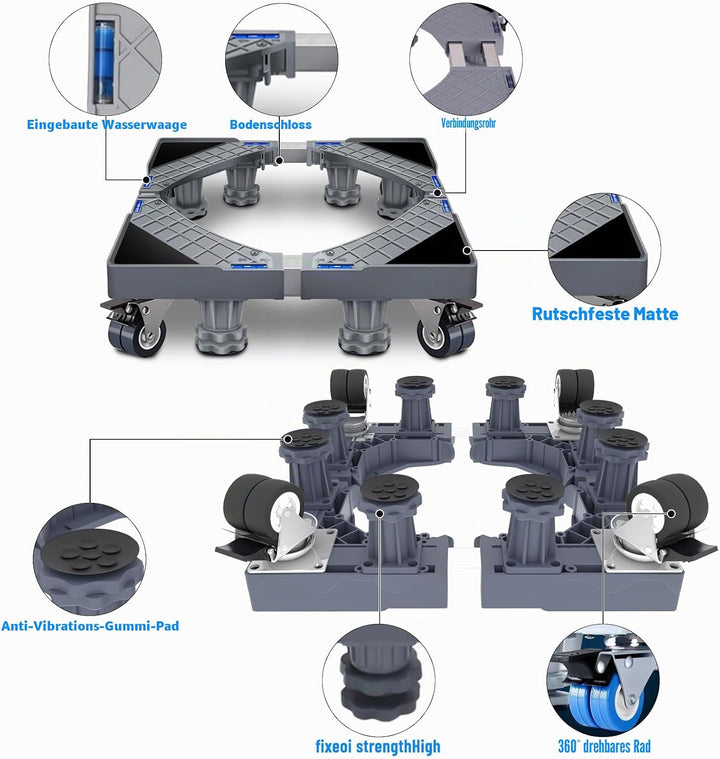 Eingebaute Wasserwaage

Bodenschloss

Verbindungsrohr

Rutschfeste Matte

Anti-Vibrations-Gummi-Pad

fixeoi strengthHigh

360° drehbares Rad