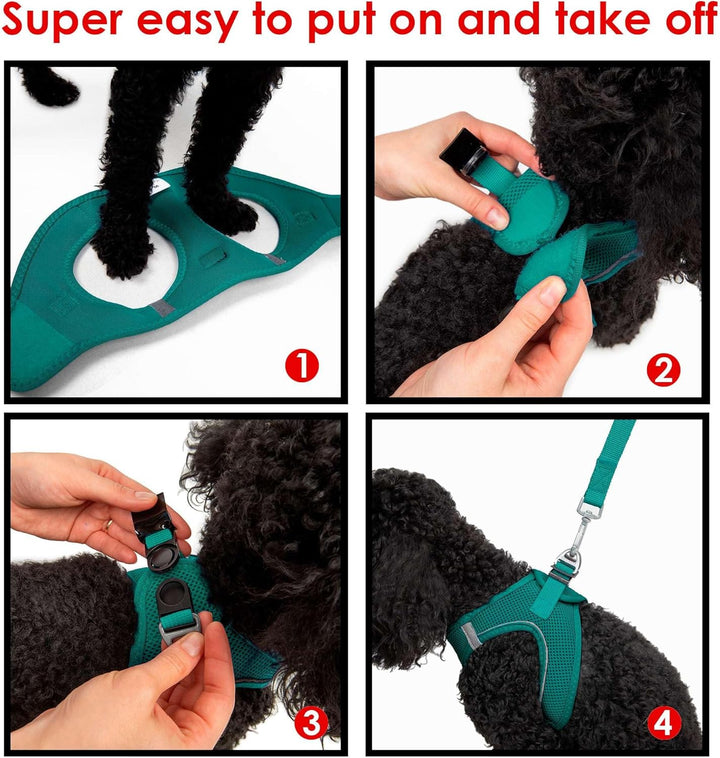 Super easy to put on and take off

1

2

3

4