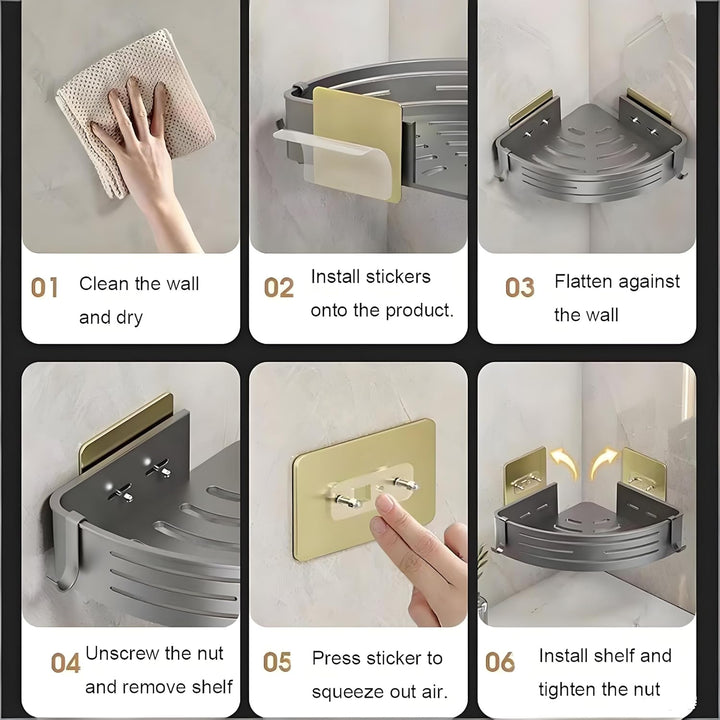 01 Clean the wall and dry

02 Install stickers onto the product.

03 Flatten against the wall

04 Unscrew the nut and remove shelf

05 Press sticker to squeeze out air.

06 Install shelf and tighten the nut