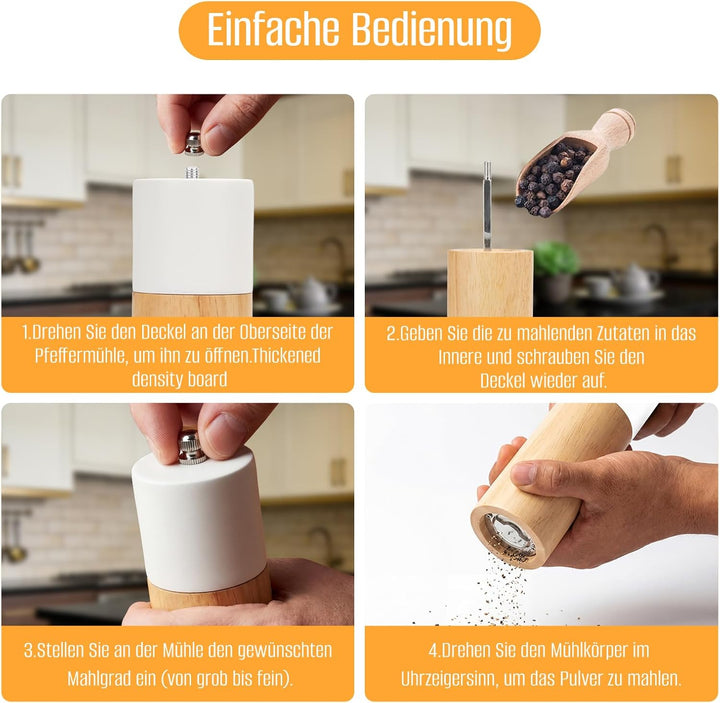 Einfache Bedienung

1.Drehen Sie den Deckel an der Oberseite der Pfeffermühle, um ihn zu öffnen.Thickened density board

2.Geben Sie die zu mahlenden Zutaten in das Innere und schrauben Sie den Deckel wieder auf.

3.Stellen Sie an der Mühle den gewünschten Mahlgrad ein (von grob bis fein).

4.Drehen Sie den Mühlkörper im Uhrzeigersinn, um das Pulver zu mahlen.