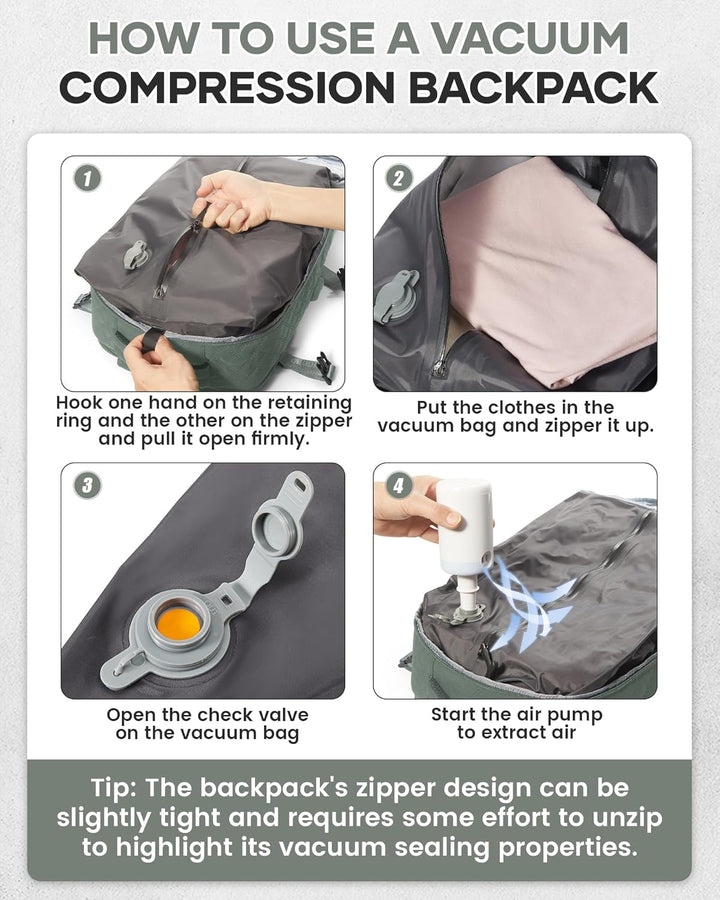 HOW TO USE A VACUUM
COMPRESSION BACKPACK

1

Hook one hand on the retaining ring and the other on the zipper and pull it open firmly.

2

Put the clothes in the vacuum bag and zipper it up.

3

Open the check valve on the vacuum bag

4

Start the air pump to extract air

Tip: The backpack's zipper design can be slightly tight and requires some effort to unzip to highlight its vacuum sealing properties.