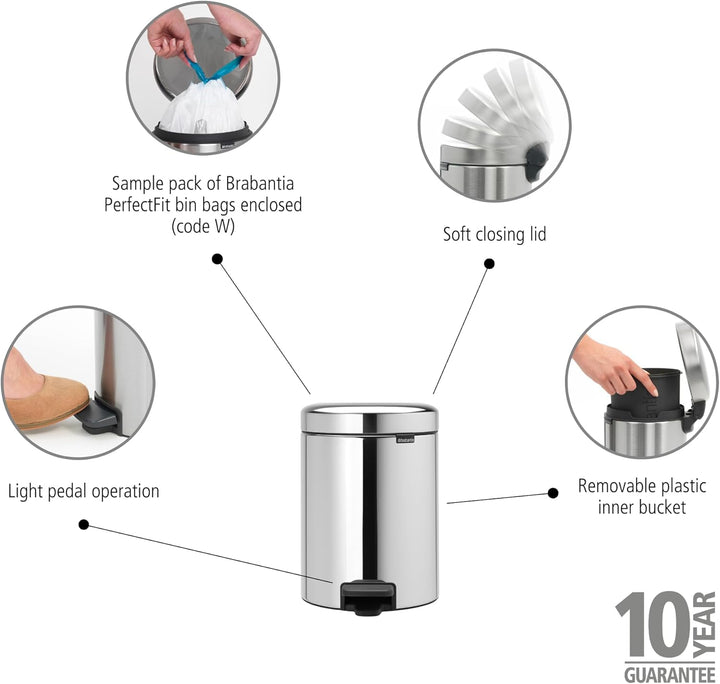 Sample pack of Brabantia PerfectFit bin bags enclosed (code W)

Soft closing lid

Light pedal operation

Removable plastic inner bucket

brabantia

10 YEAR GUARANTEE