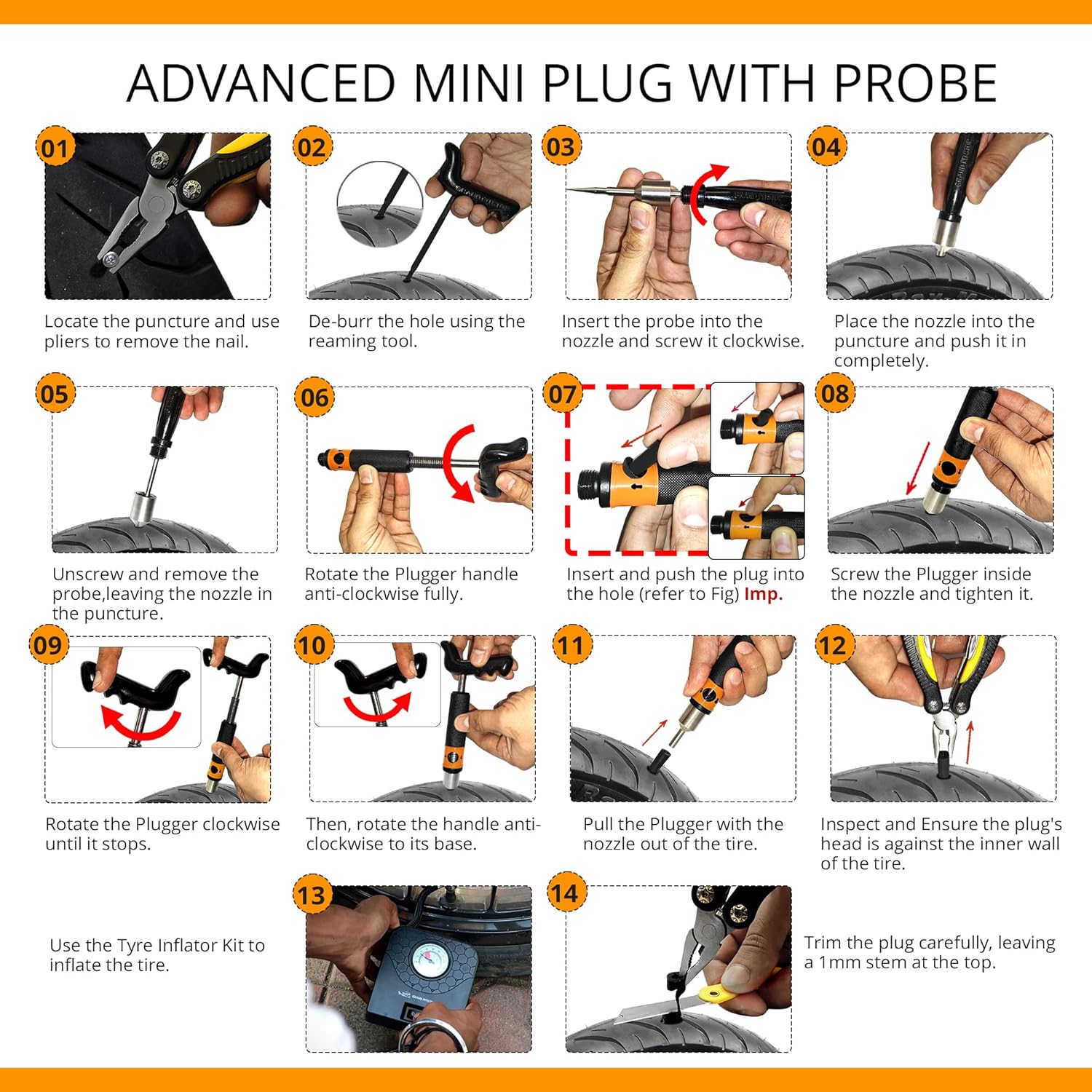 ADVANCED MINI PLUG WITH PROBE

01
Locate the puncture and use pliers to remove the nail.

02
De-burr the hole using the reaming tool.

03
Insert the probe into the nozzle and screw it clockwise.

04
Place the nozzle into the puncture and push it in completely.

05
Unscrew and remove the probe,leaving the nozzle in the puncture.

06
Rotate the Plugger handle anti-clockwise fully.

07
Insert and push the plug into the hole (refer to Fig) Imp.

08
Screw the Plugger inside the nozzle and tighten it.

09
Rotate the Plugger clockwise until it stops.

10
Then, rotate the handle anti-clockwise to its base.

11
Pull the Plugger with the nozzle out of the tire.

12
Inspect and Ensure the plug's head is against the inner wall of the tire.

Use the Tyre Inflator Kit to inflate the tire.

13

14

Trim the plug carefully, leaving a 1mm stem at the top.