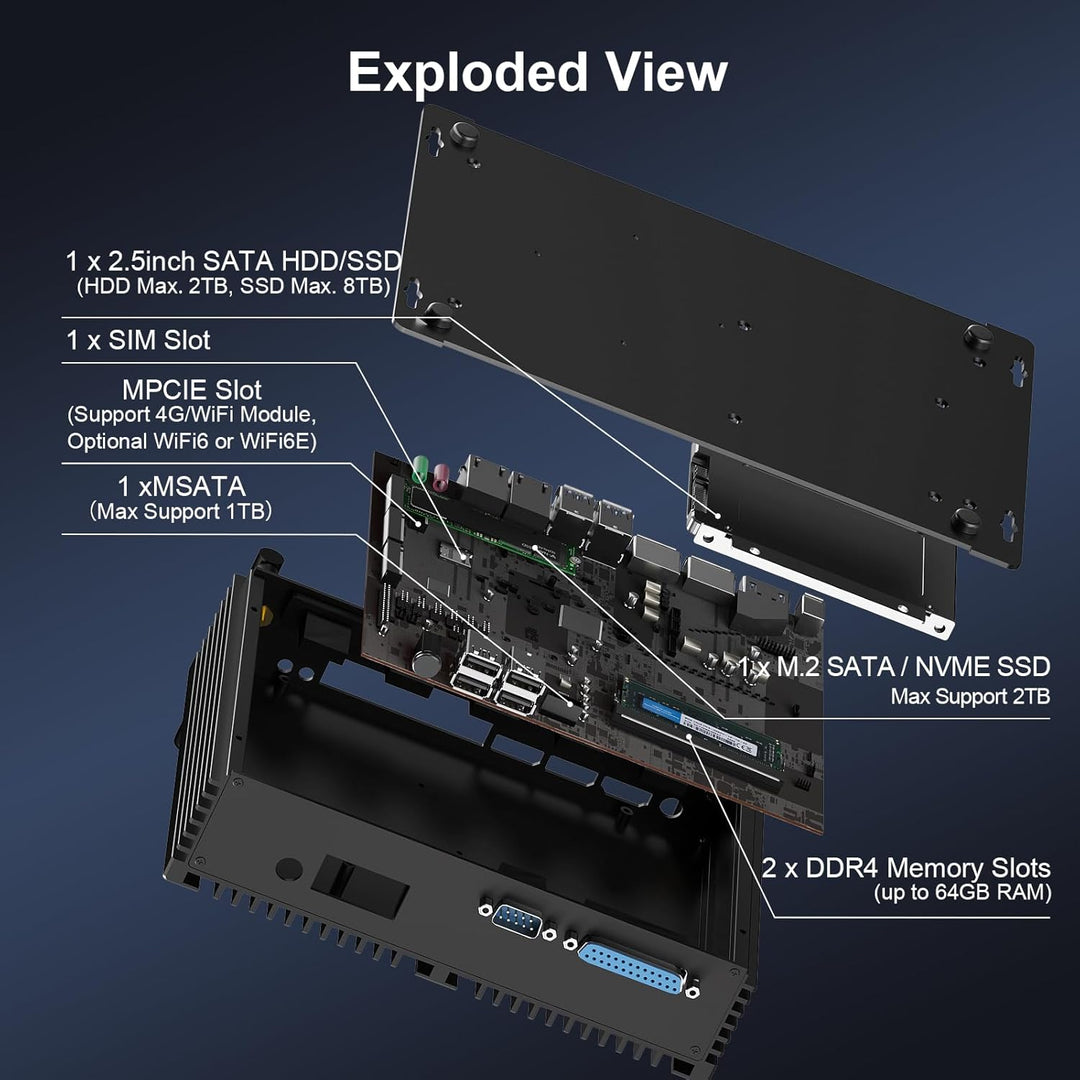 Exploded View

1 x 2.5inch SATA HDD/SSD
(HDD Max. 2TB, SSD Max. 8TB)

1 x SIM Slot

MPCIE Slot
(Support 4G/WiFi Module,
Optional WiFi6 or WiFi6E)

1 xMSATA
(Max Support 1TB)

1 x M.2 SATA / NVME SSD
Max Support 2TB

2 x DDR4 Memory Slots
(up to 64GB RAM)