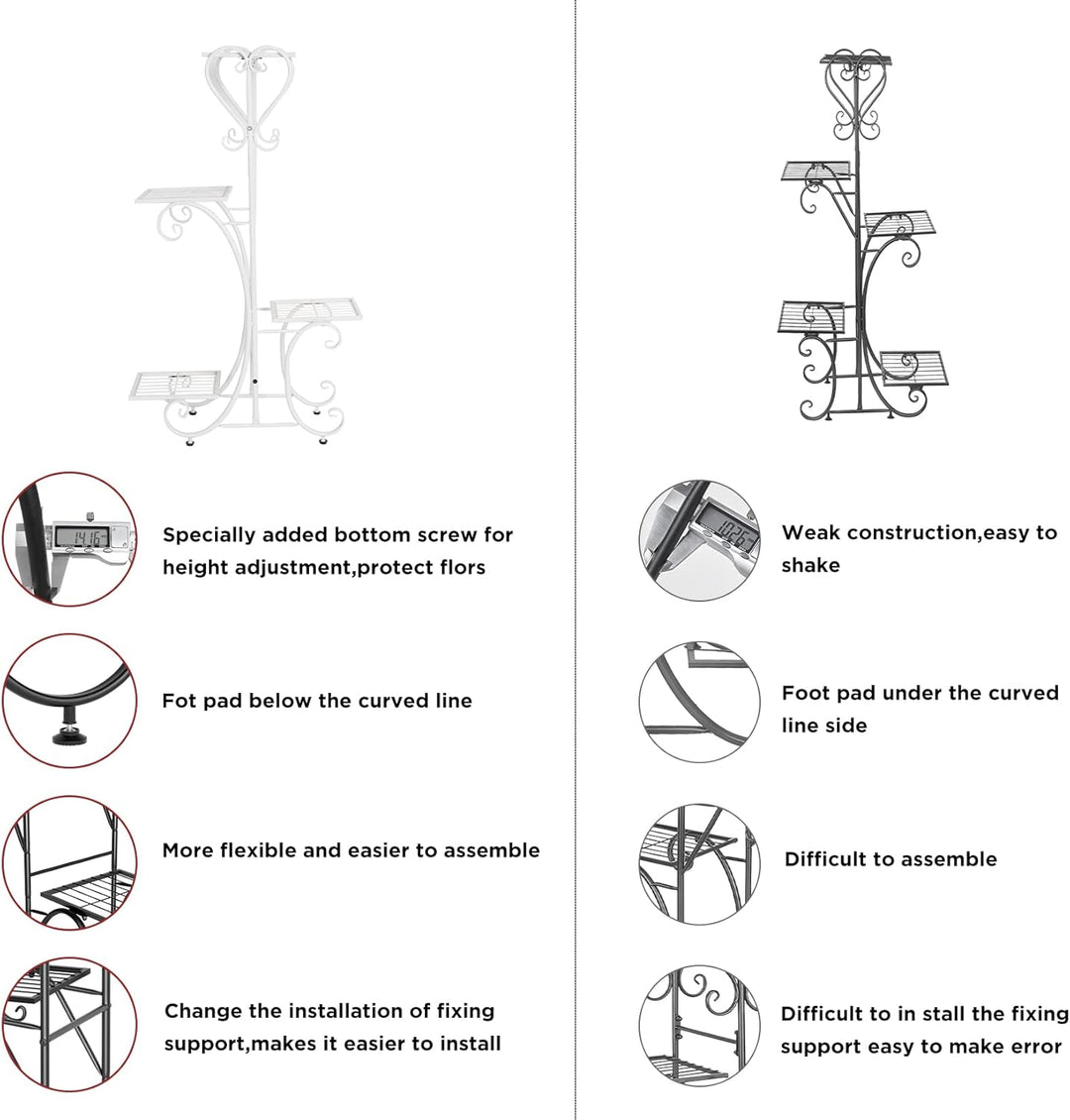 14.16

Specially added bottom screw for height adjustment,protect flors

Fot pad below the curved line

More flexible and easier to assemble

Change the installation of fixing support,makes it easier to install

10.26

Weak construction,easy to shake

Foot pad under the curved line side

Difficult to assemble

Difficult to in stall the fixing support easy to make error