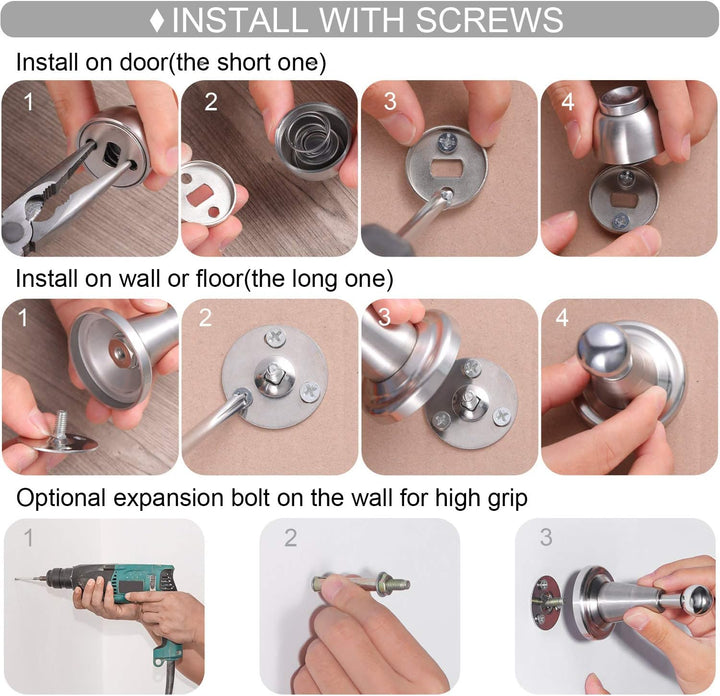 ♦INSTALL WITH SCREWS

Install on door(the short one)

1

2

3

4

Install on wall or floor(the long one)

1

2

3

4

Optional expansion bolt on the wall for high grip

1

2

3