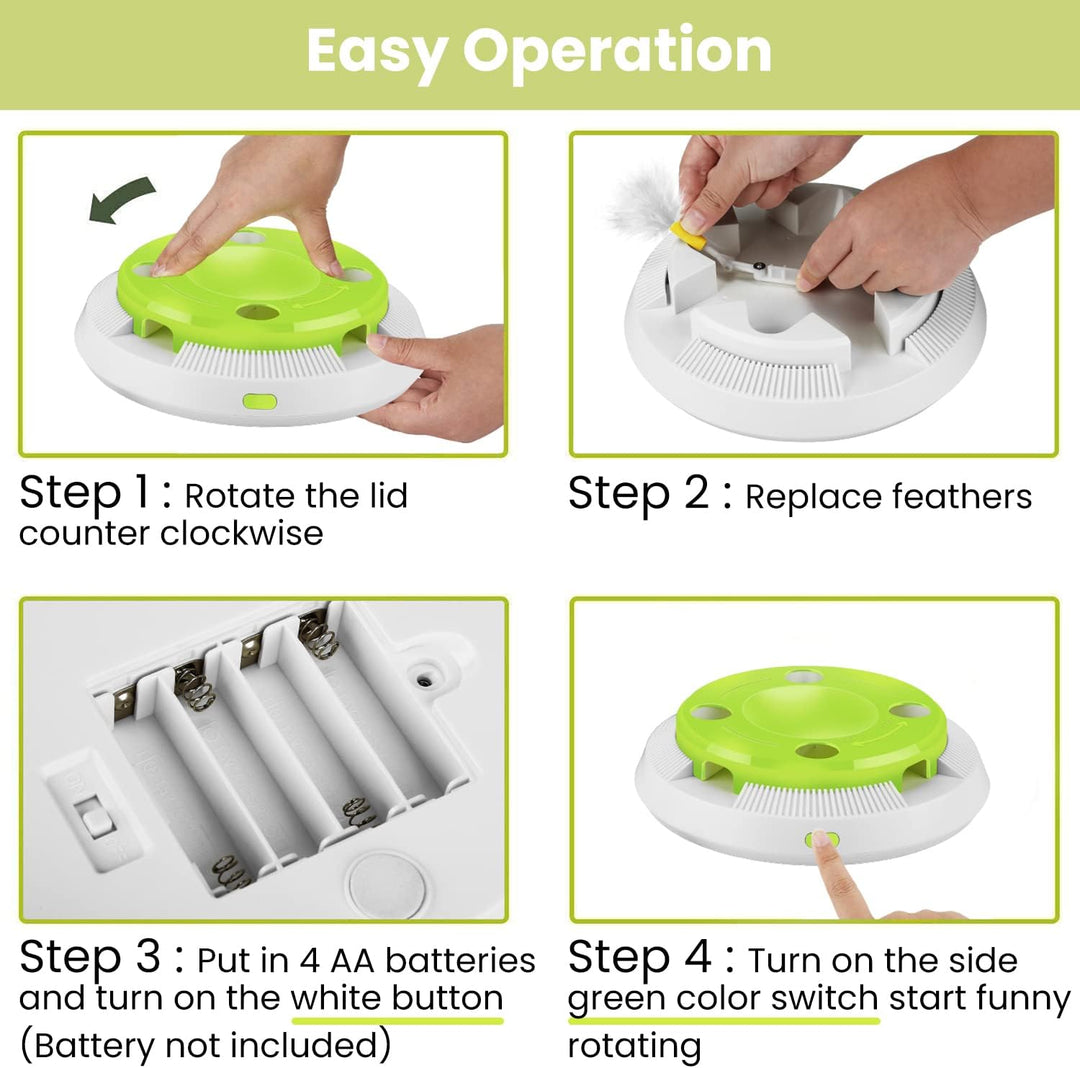 Easy Operation

Step 1 : Rotate the lid counter clockwise

Step 2 : Replace feathers

Step 3 : Put in 4 AA batteries and turn on the white button (Battery not included)

Step 4 : Turn on the side green color switch start funny rotating