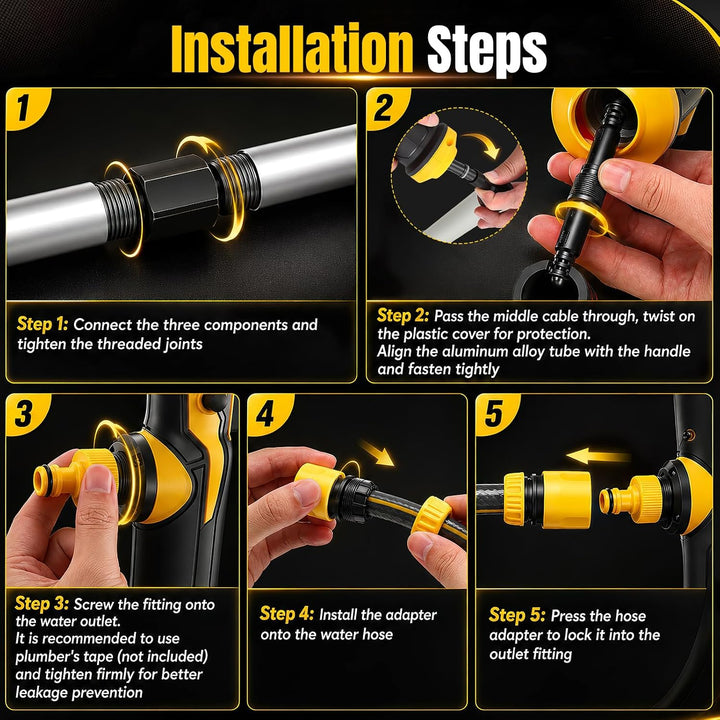 Installation Steps

1

Step 1: Connect the three components and tighten the threaded joints

2

Step 2: Pass the middle cable through, twist on the plastic cover for protection.
Align the aluminum alloy tube with the handle and fasten tightly

3

Step 3: Screw the fitting onto the water outlet.
It is recommended to use plumber's tape (not included) and tighten firmly for better leakage prevention

4

Step 4: Install the adapter onto the water hose

5

Step 5: Press the hose adapter to lock it into the outlet fitting