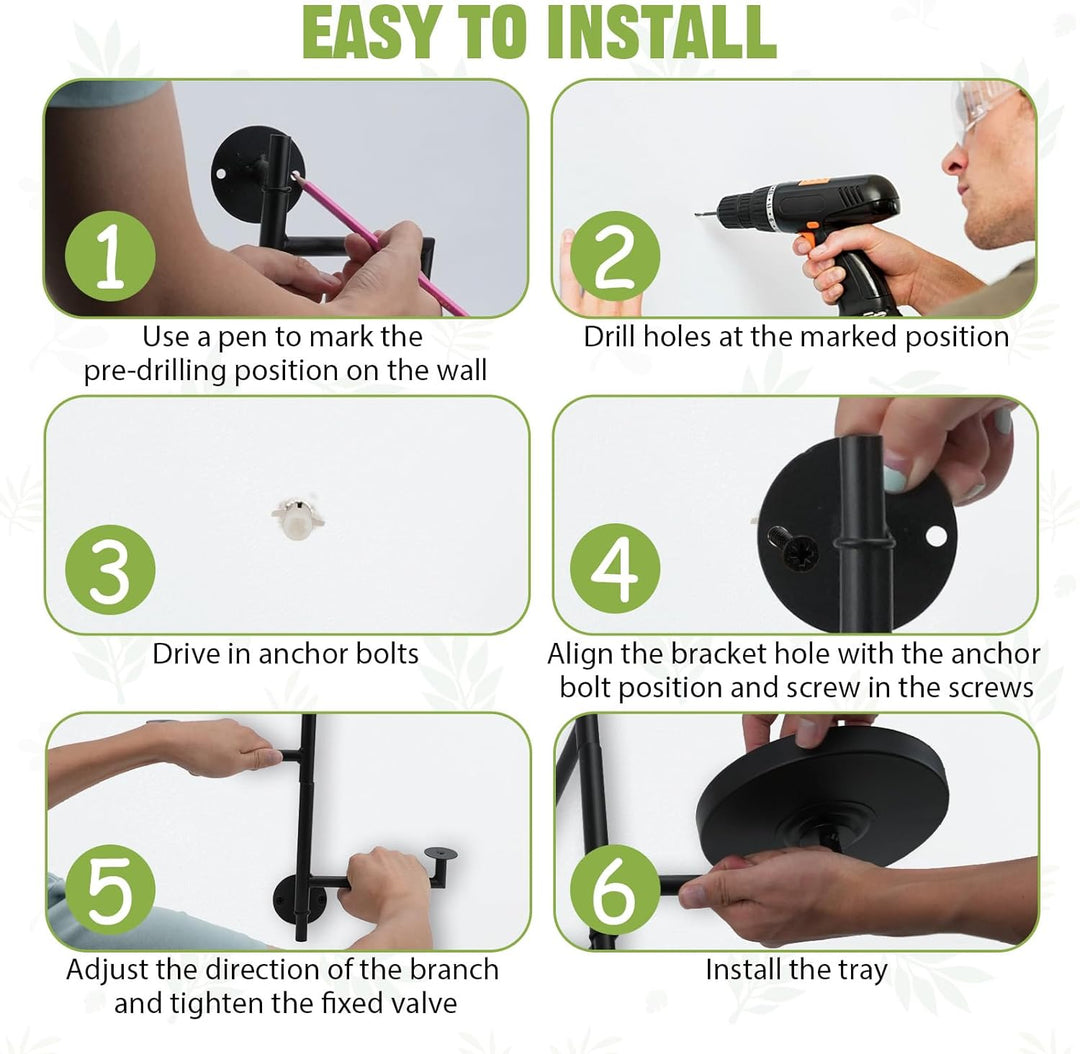 EASY TO INSTALL

1
Use a pen to mark the pre-drilling position on the wall

2
Drill holes at the marked position

3
Drive in anchor bolts

4
Align the bracket hole with the anchor bolt position and screw in the screws

5
Adjust the direction of the branch and tighten the fixed valve

6
Install the tray