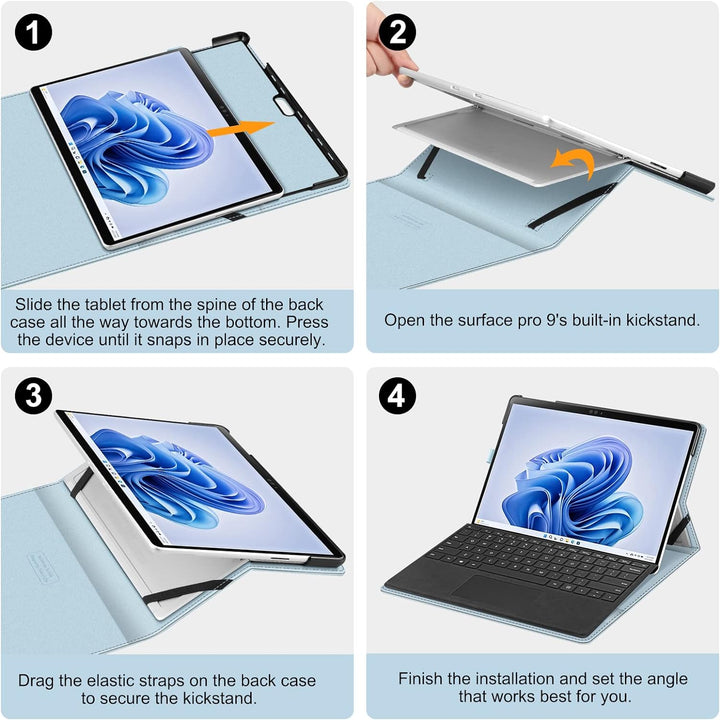 1

Slide the tablet from the spine of the back case all the way towards the bottom. Press the device until it snaps in place securely.

2

Open the surface pro 9's built-in kickstand.

3

Drag the elastic straps on the back case to secure the kickstand.

4

Finish the installation and set the angle that works best for you.