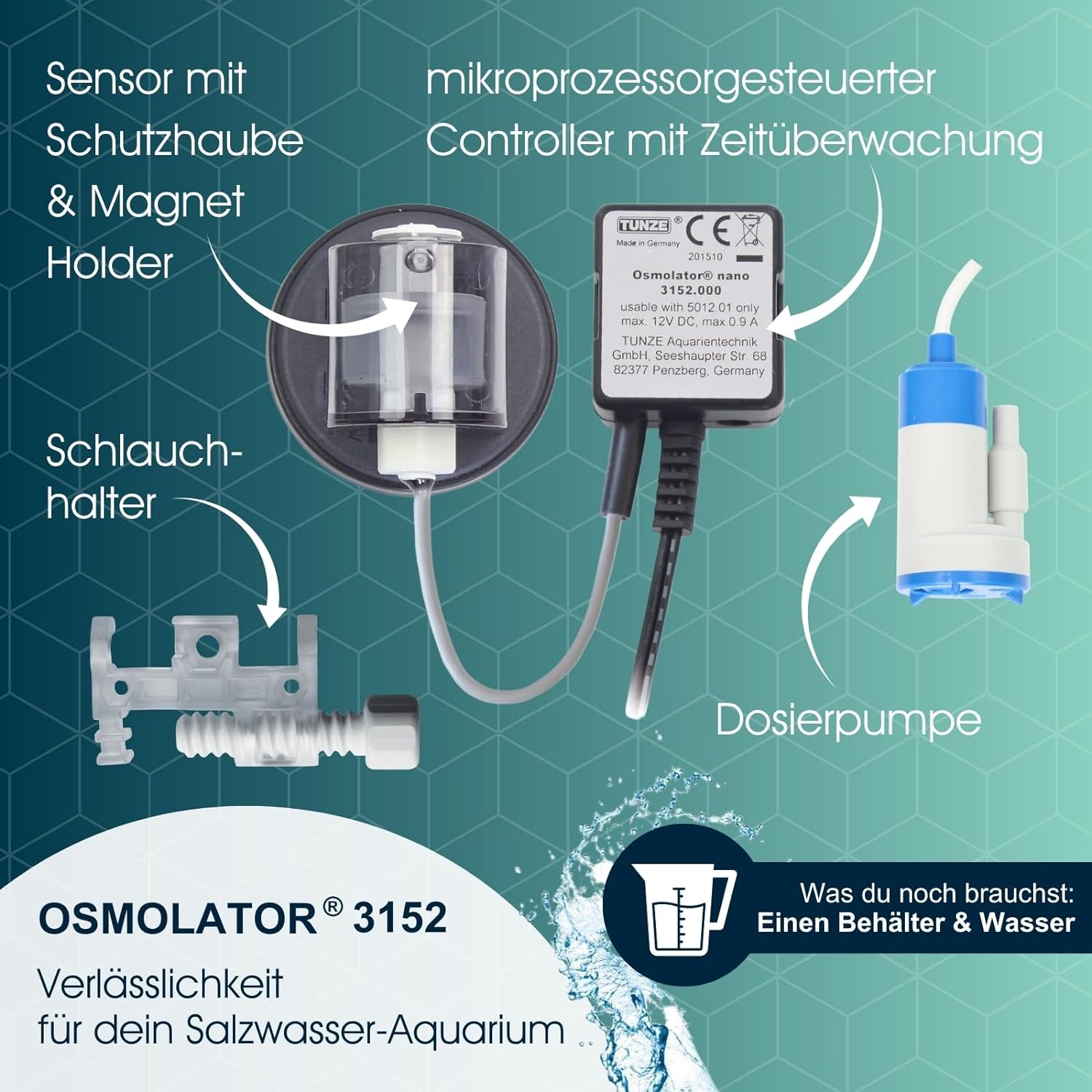 Sensor mit Schutzhaube & Magnet Holder

mikroprozessorgesteuerter Controller mit Zeitüberwachung

TUNZE® CE
Made in Germany
201510
Osmolator® nano
3152.000
usable with 5012.01 only
max. 12V DC, max 0.9 A
TUNZE Aquarientechnik
GmbH, Seeshaupter Str. 68
82377 Penzberg, Germany

Schlauchhalter

Dosierpumpe

OSMOLATOR® 3152

Verlässlichkeit für dein Salzwasser-Aquarium

Was du noch brauchst:
Einen Behälter & Wasser