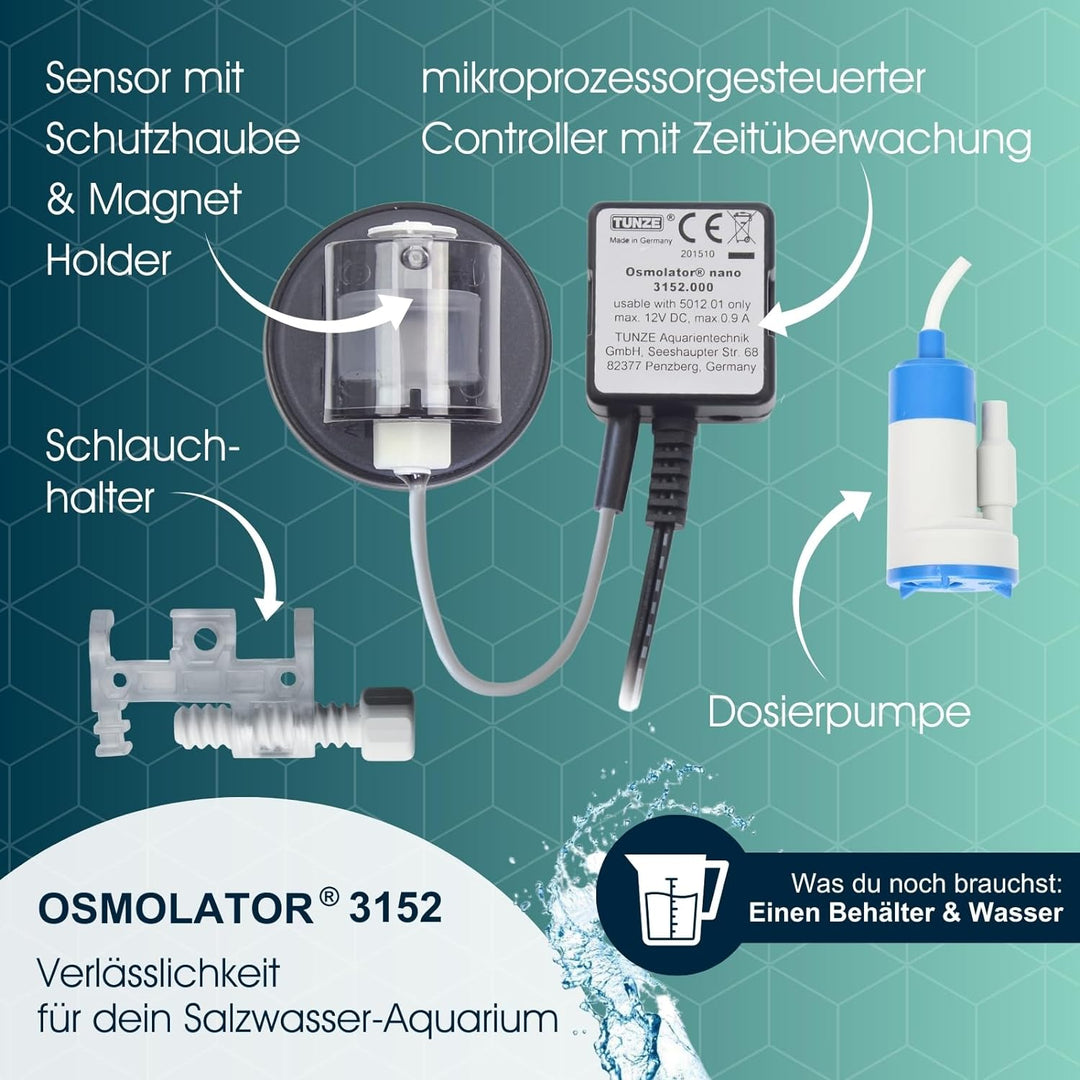 Sensor mit Schutzhaube & Magnet Holder

mikroprozessorgesteuerter Controller mit Zeitüberwachung

TUNZE ®
Made in Germany
CE
201510
Osmolator® nano
3152.000
usable with 5012.01 only
max. 12V DC, max 0.9 A
TUNZE Aquarientechnik GmbH, Seeshaupter Str. 68
82377 Penzberg, Germany

Schlauchhalter

Dosierpumpe

OSMOLATOR ® 3152

Verlässlichkeit für dein Salzwasser-Aquarium

Was du noch brauchst:
Einen Behälter & Wasser