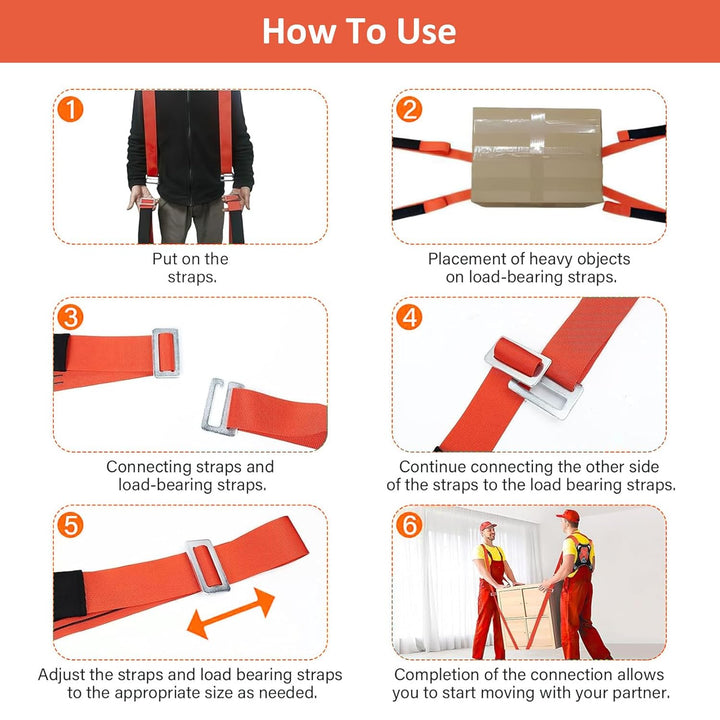 How To Use

1

Put on the straps.

2

Placement of heavy objects on load-bearing straps.

3

Connecting straps and load-bearing straps.

4

Continue connecting the other side of the straps to the load bearing straps.

5

Adjust the straps and load bearing straps to the appropriate size as needed.

6

Completion of the connection allows you to start moving with your partner.