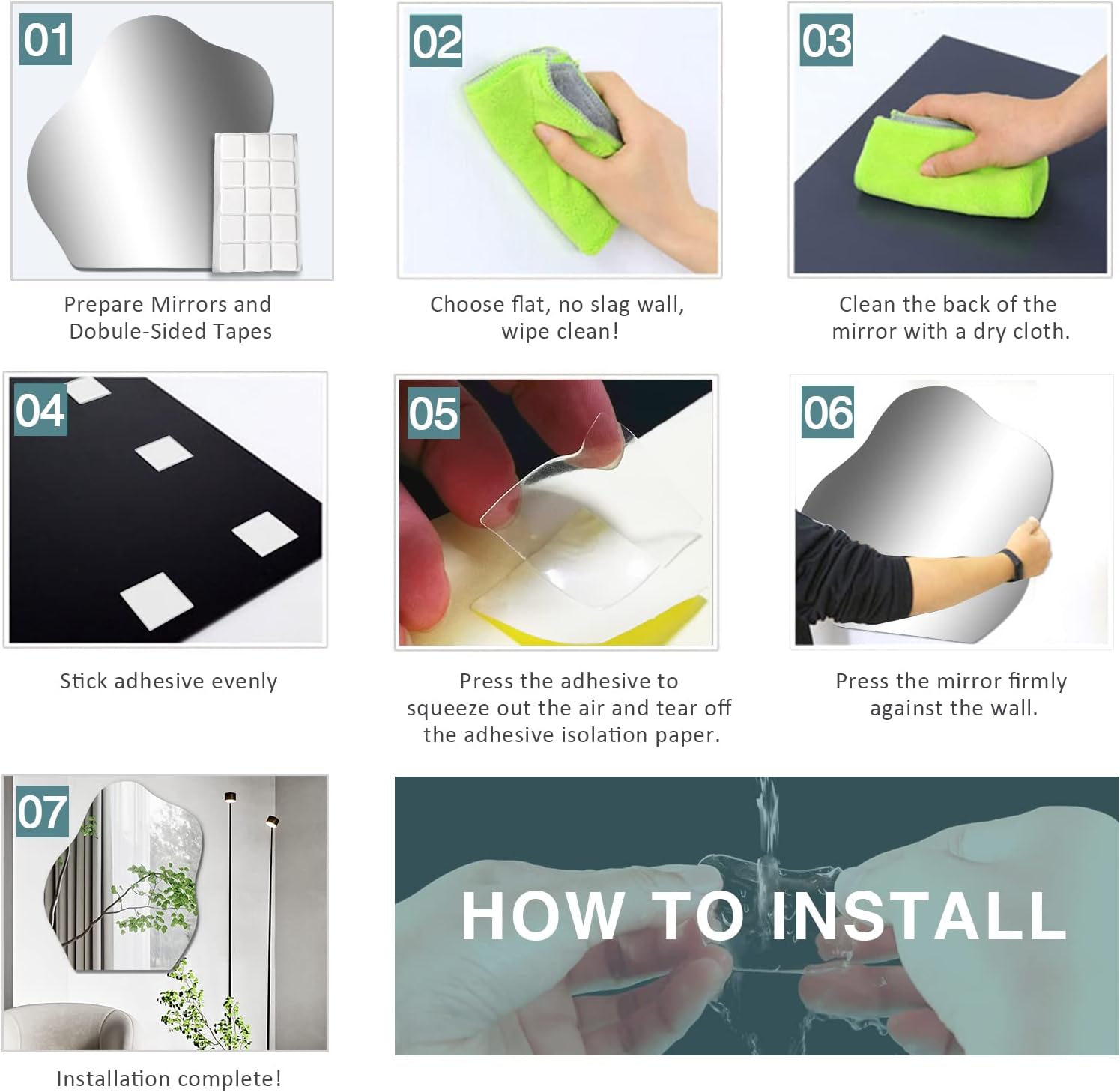 01

Prepare Mirrors and Dobule-Sided Tapes

02

Choose flat, no slag wall, wipe clean!

03

Clean the back of the mirror with a dry cloth.

04

Stick adhesive evenly

05

Press the adhesive to squeeze out the air and tear off the adhesive isolation paper.

06

Press the mirror firmly against the wall.

07

Installation complete!

HOW TO INSTALL