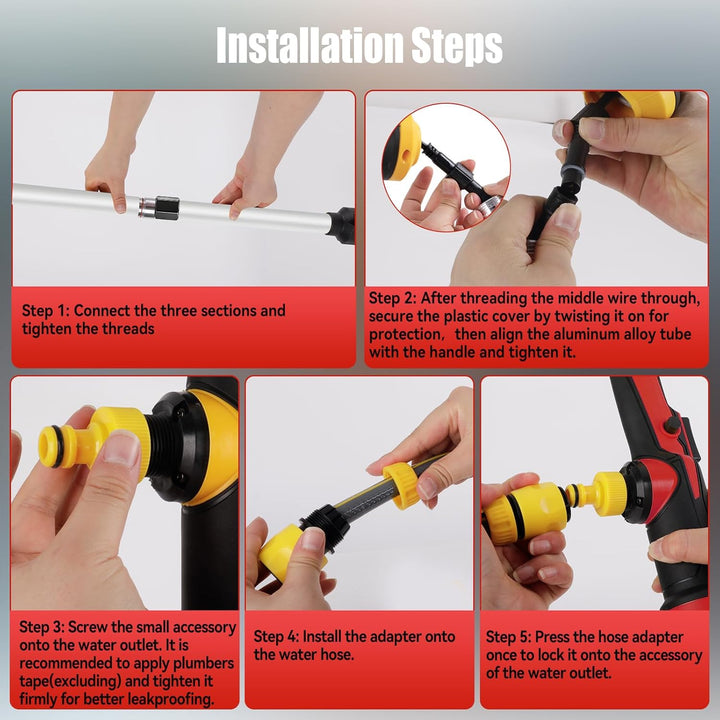 Installation Steps

Step 1: Connect the three sections and tighten the threads

Step 2: After threading the middle wire through, secure the plastic cover by twisting it on for protection, then align the aluminum alloy tube with the handle and tighten it.

Step 3: Screw the small accessory onto the water outlet. It is recommended to apply plumbers tape(excluding) and tighten it firmly for better leakproofing.

Step 4: Install the adapter onto the water hose.

Step 5: Press the hose adapter once to lock it onto the accessory of the water outlet.