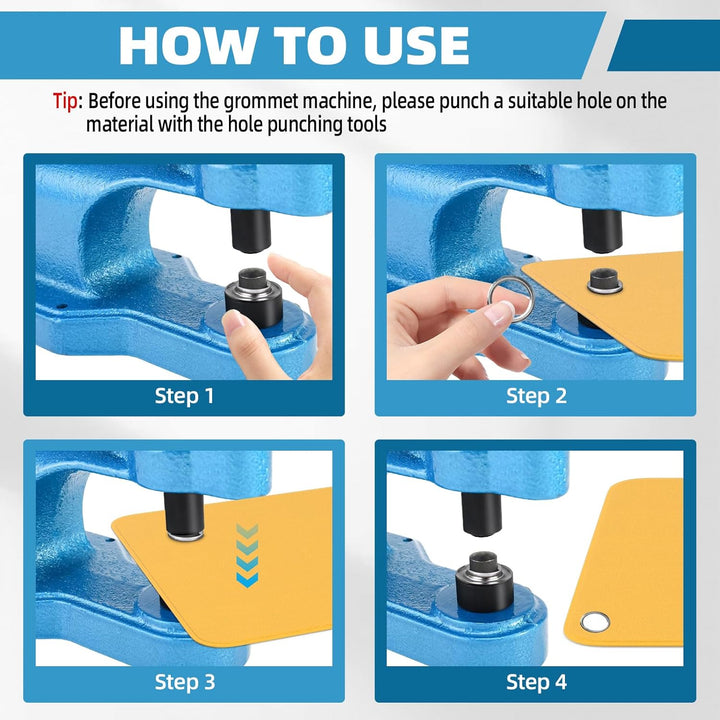 HOW TO USE

Tip: Before using the grommet machine, please punch a suitable hole on the material with the hole punching tools

Step 1

Step 2

Step 3

Step 4