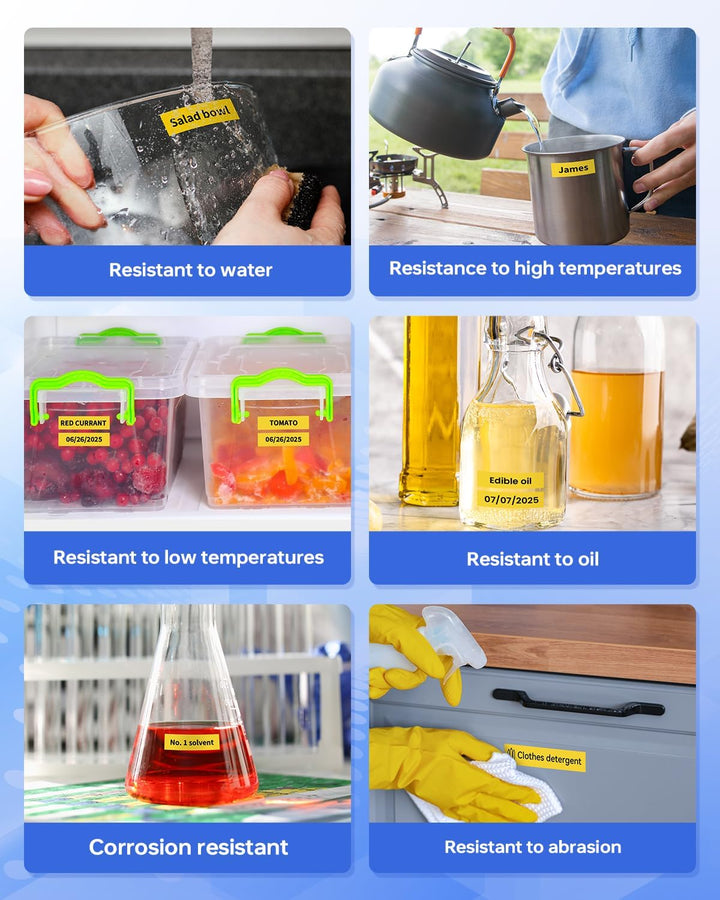 Salad bowl

Resistant to water

James

Resistance to high temperatures

RED CURRANT
06/26/2025

TOMATO
06/26/2025

Resistant to low temperatures

Edible oil
07/07/2025

Resistant to oil

No. 1 solvent

Corrosion resistant

Clothes detergent

Resistant to abrasion