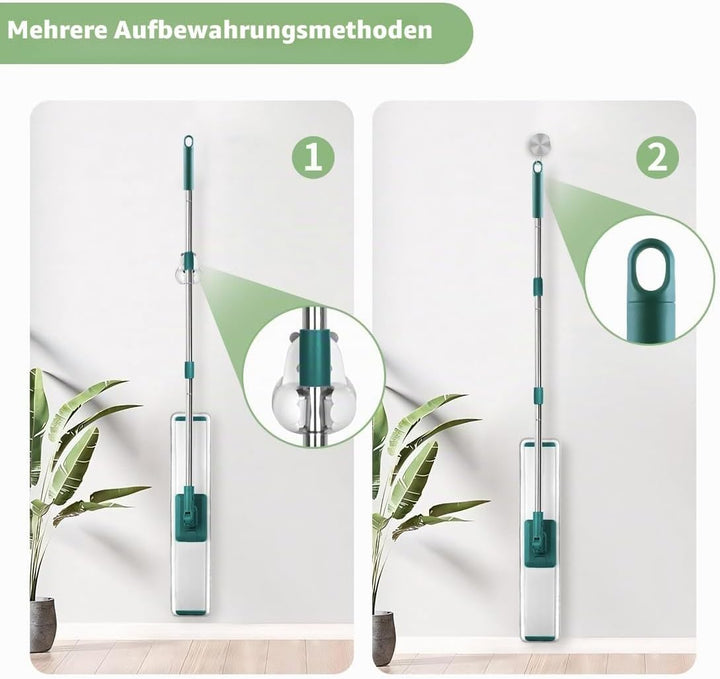 Mehrere Aufbewahrungsmethoden

1

2