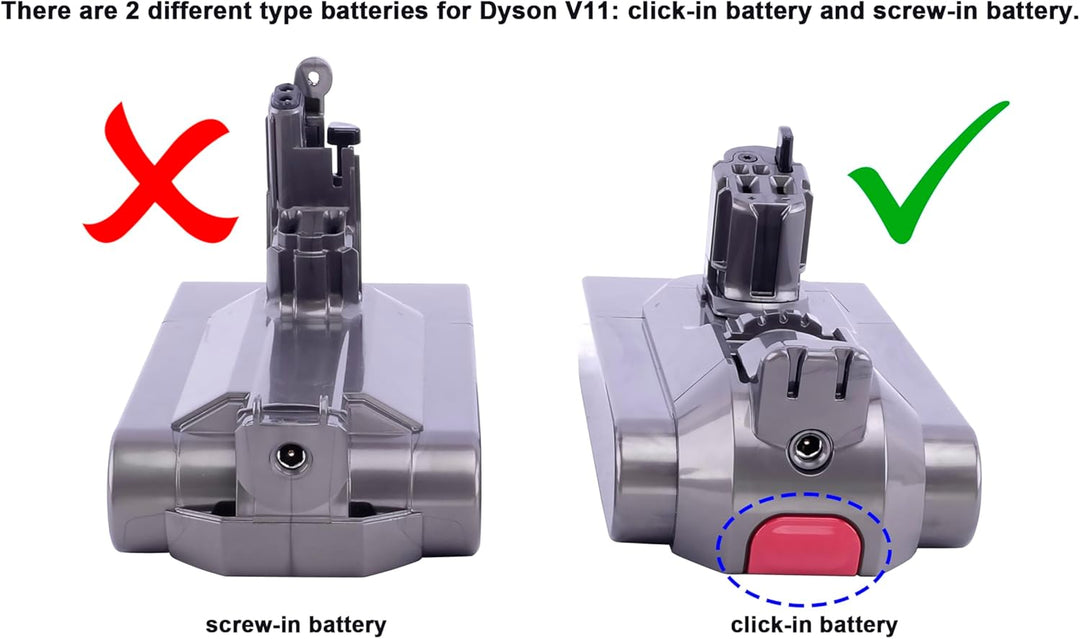 There are 2 different type batteries for Dyson V11: click-in battery and screw-in battery.

screw-in battery

click-in battery