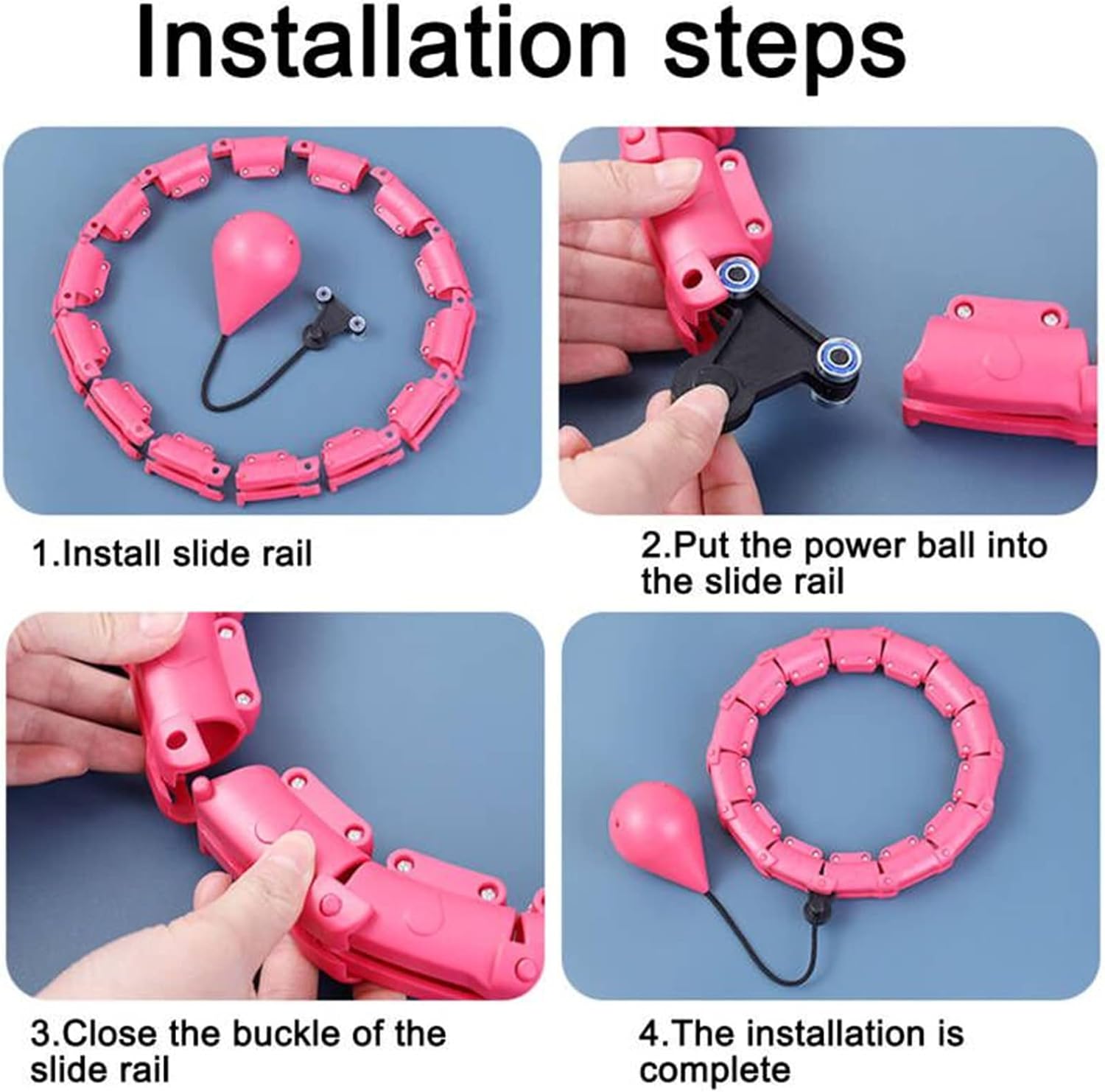 Installation steps

1.Install slide rail

2.Put the power ball into the slide rail

3.Close the buckle of the slide rail

4.The installation is complete