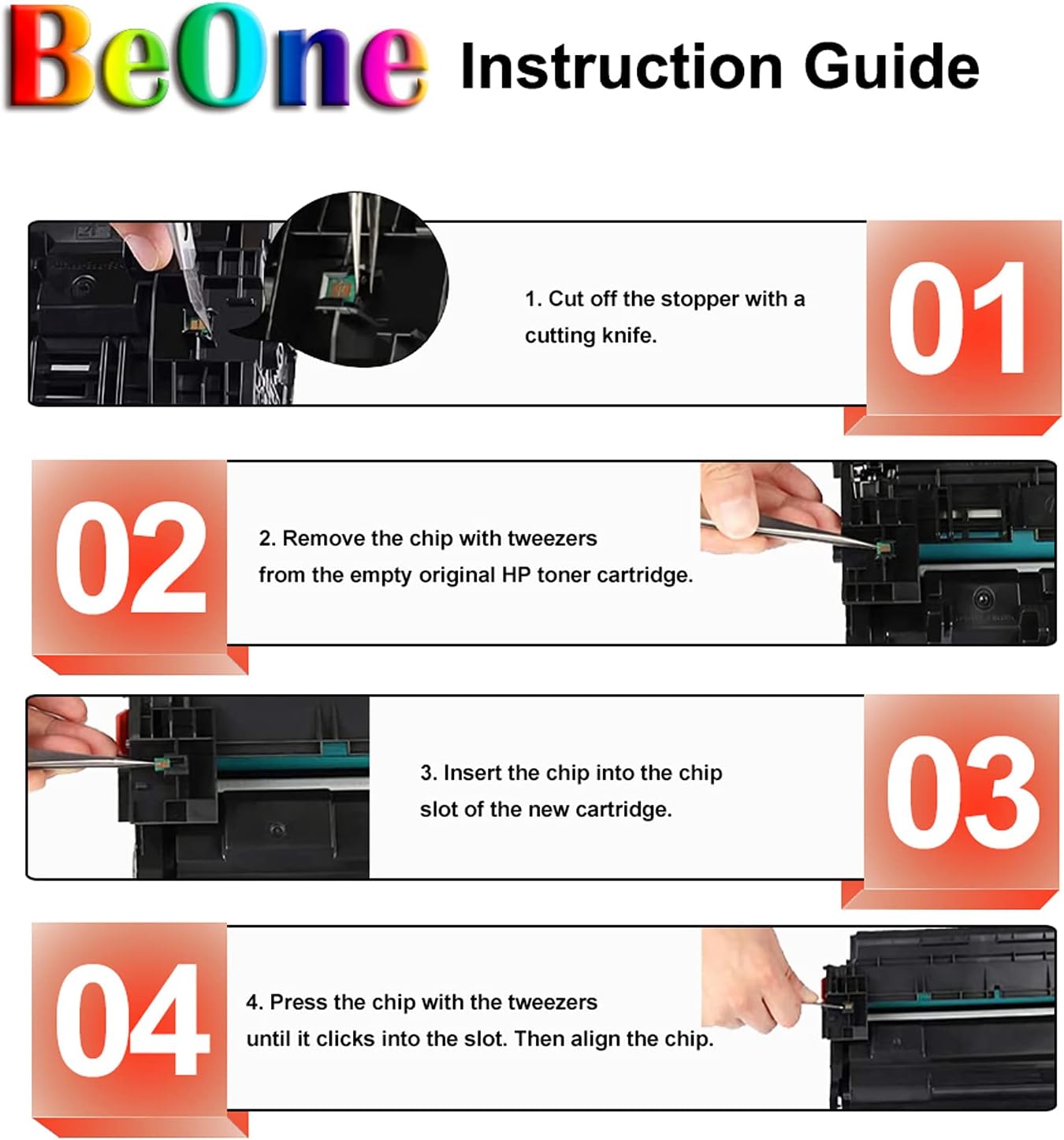 BeOne Instruction Guide

1. Cut off the stopper with a cutting knife.

01

02

2. Remove the chip with tweezers from the empty original HP toner cartridge.

3. Insert the chip into the chip slot of the new cartridge.

03

04

4. Press the chip with the tweezers until it clicks into the slot. Then align the chip.