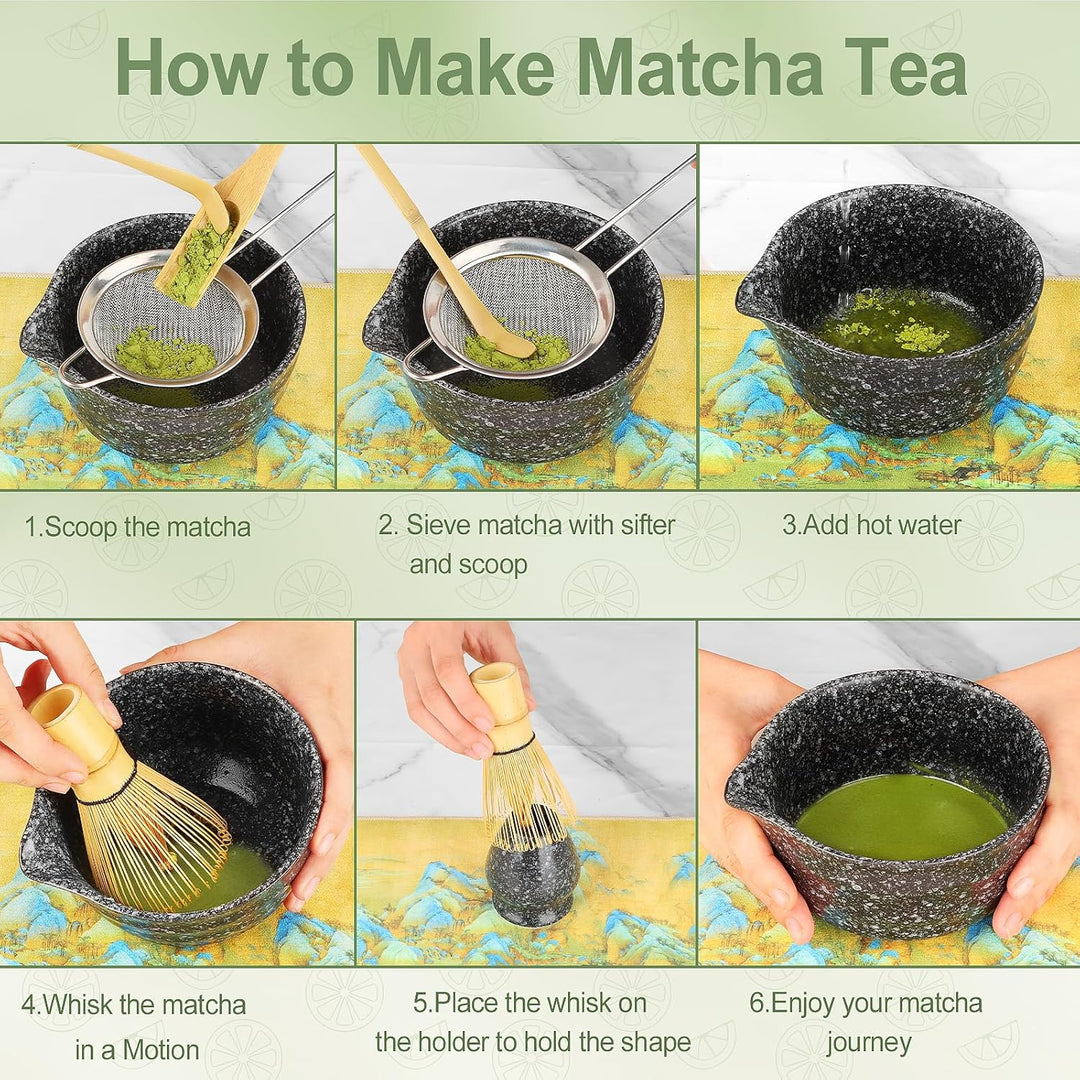 How to Make Matcha Tea

1.Scoop the matcha

2. Sieve matcha with sifter and scoop

3.Add hot water

4.Whisk the matcha in a Motion

5.Place the whisk on the holder to hold the shape

6.Enjoy your matcha journey