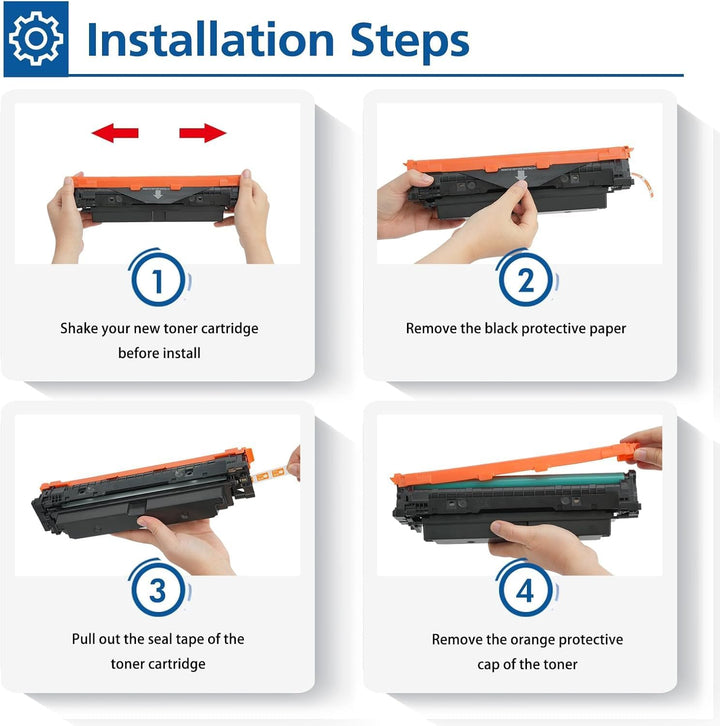 Installation Steps

1
Shake your new toner cartridge before install

2
Remove the black protective paper

3
Pull out the seal tape of the toner cartridge

4
Remove the orange protective cap of the toner