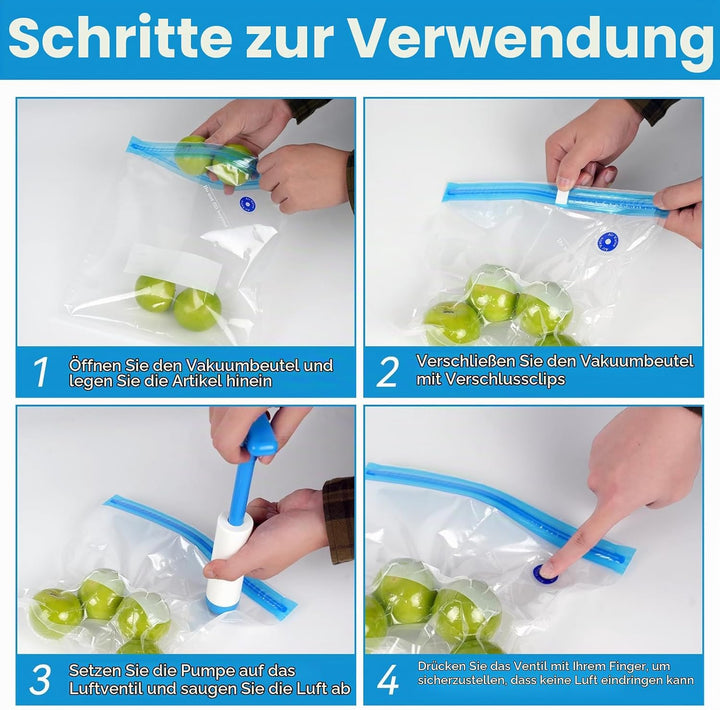 Schritte zur Verwendung

1 Öffnen Sie den Vakuumbeutel und legen Sie die Artikel hinein

2 Verschließen Sie den Vakuumbeutel mit Verschlussclips

3 Setzen Sie die Pumpe auf das Luftventil und saugen Sie die Luft ab

4 Drücken Sie das Ventil mit Ihrem Finger, um sicherzustellen, dass keine Luft eindringen kann