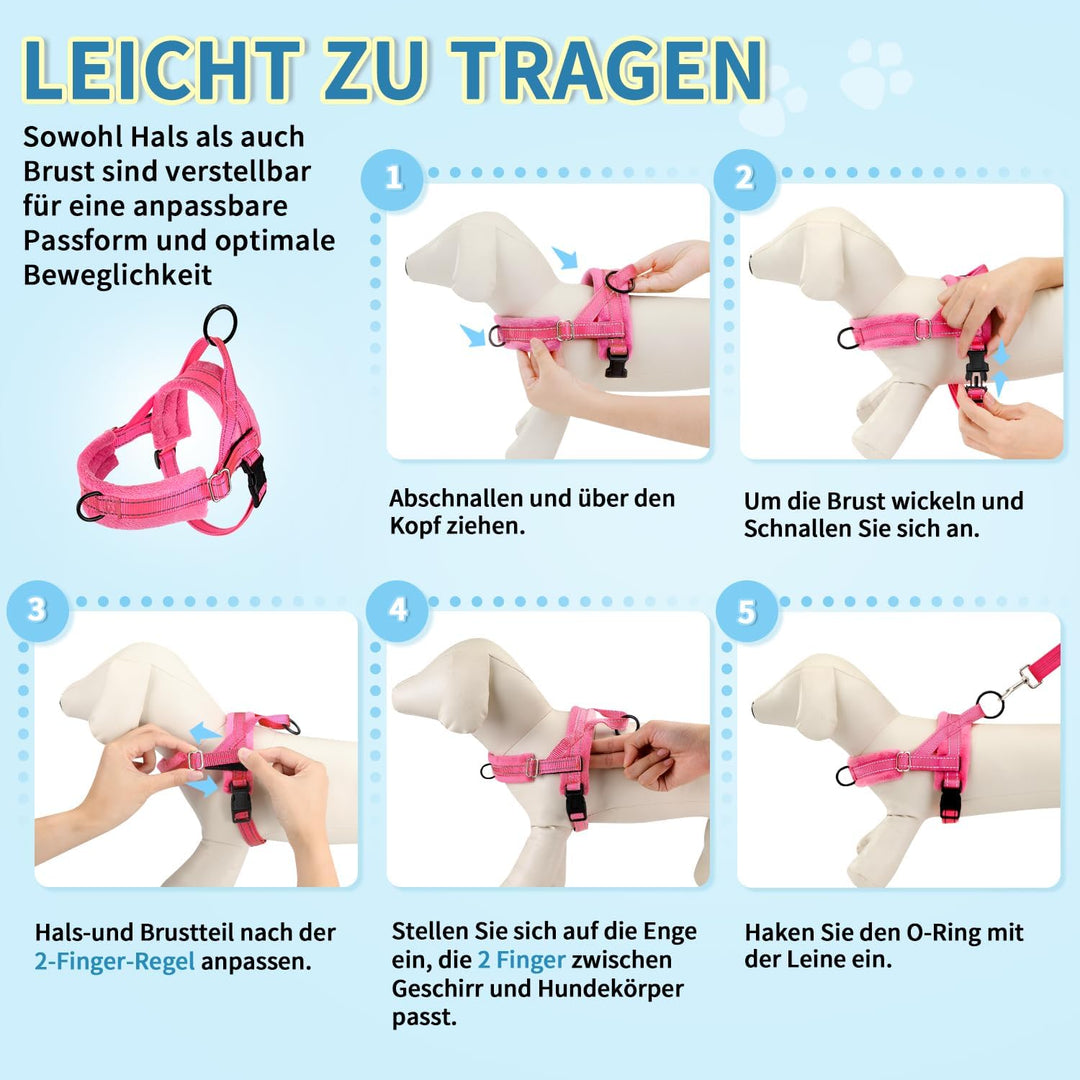 LEICHT ZU TRAGEN

Sowohl Hals als auch Brust sind verstellbar für eine anpassbare Passform und optimale Beweglichkeit

1

Abschnallen und über den Kopf ziehen.

2

Um die Brust wickeln und Schnallen Sie sich an.

3

Hals-und Brustteil nach der 2-Finger-Regel anpassen.

4

Stellen Sie sich auf die Enge ein, die 2 Finger zwischen Geschirr und Hundekörper passt.

5

Haken Sie den O-Ring mit der Leine ein.