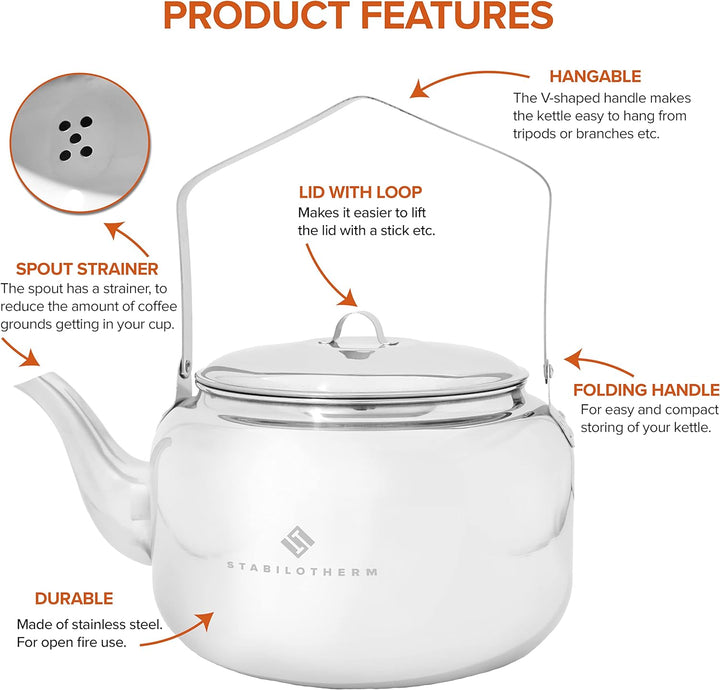 PRODUCT FEATURES

HANGABLE
The V-shaped handle makes the kettle easy to hang from tripods or branches etc.

LID WITH LOOP
Makes it easier to lift the lid with a stick etc.

SPOUT STRAINER
The spout has a strainer, to reduce the amount of coffee grounds getting in your cup.

FOLDING HANDLE
For easy and compact storing of your kettle.

STABILOTHERM

DURABLE
Made of stainless steel. For open fire use.