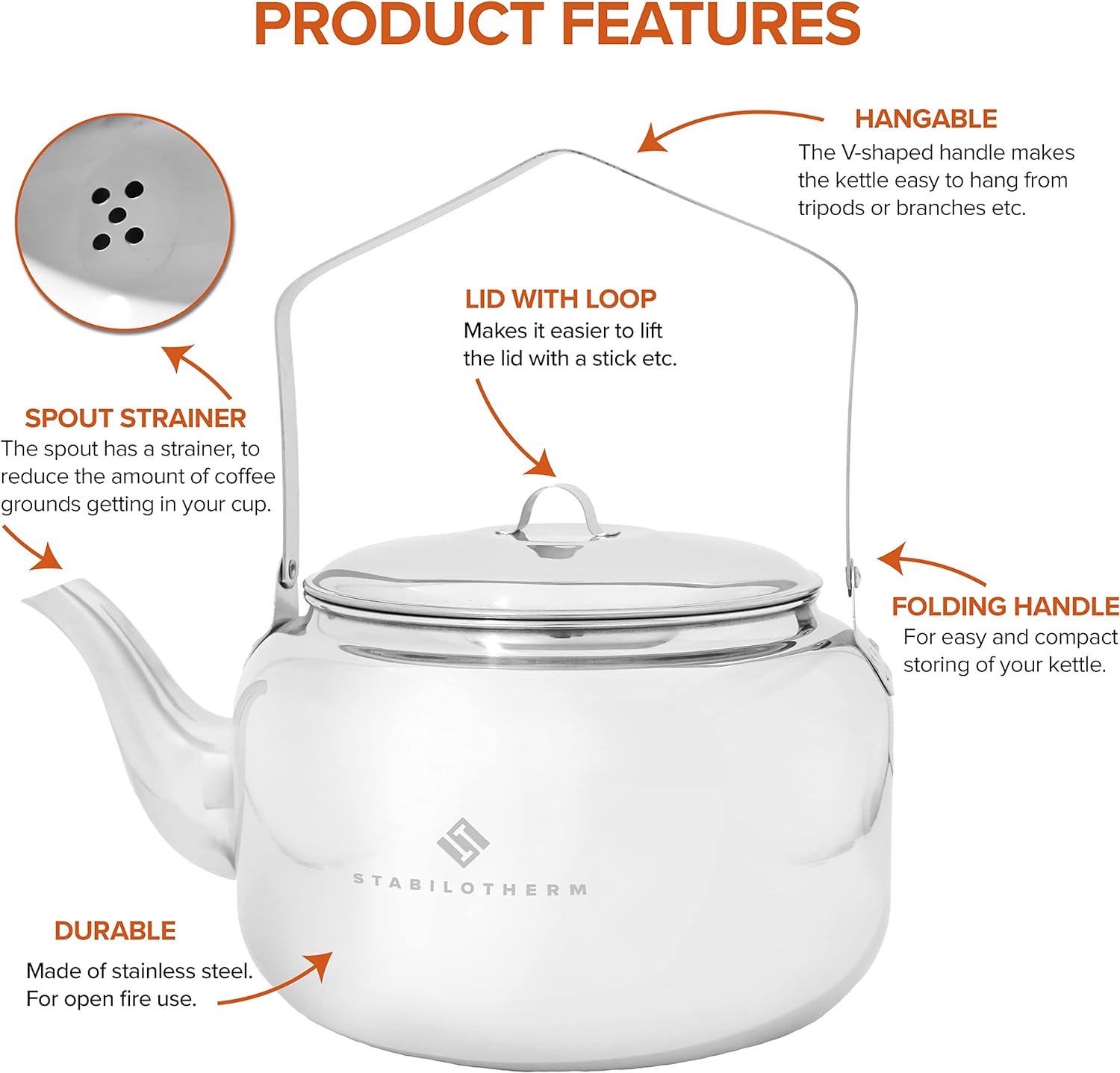 PRODUCT FEATURES

HANGABLE
The V-shaped handle makes the kettle easy to hang from tripods or branches etc.

LID WITH LOOP
Makes it easier to lift the lid with a stick etc.

SPOUT STRAINER
The spout has a strainer, to reduce the amount of coffee grounds getting in your cup.

FOLDING HANDLE
For easy and compact storing of your kettle.

STABILOTHERM

DURABLE
Made of stainless steel. For open fire use.