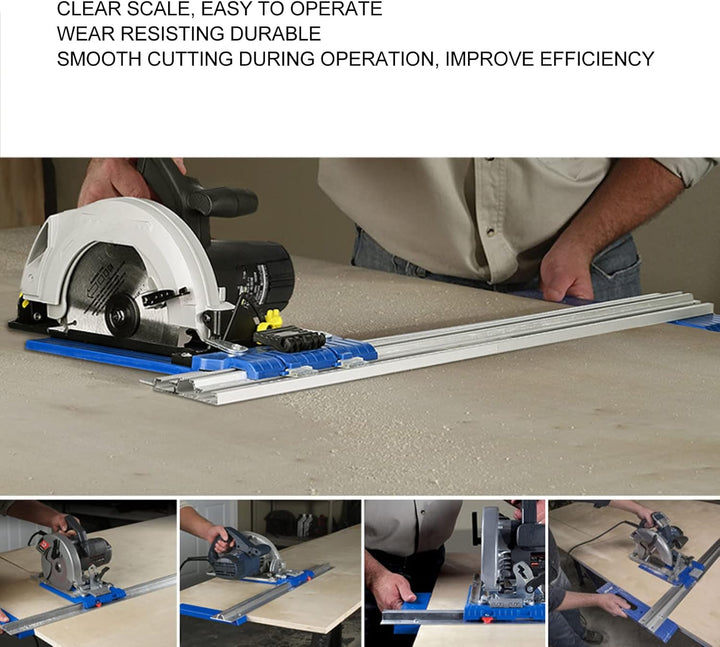 CLEAR SCALE, EASY TO OPERATE
WEAR RESISTING DURABLE
SMOOTH CUTTING DURING OPERATION, IMPROVE EFFICIENCY