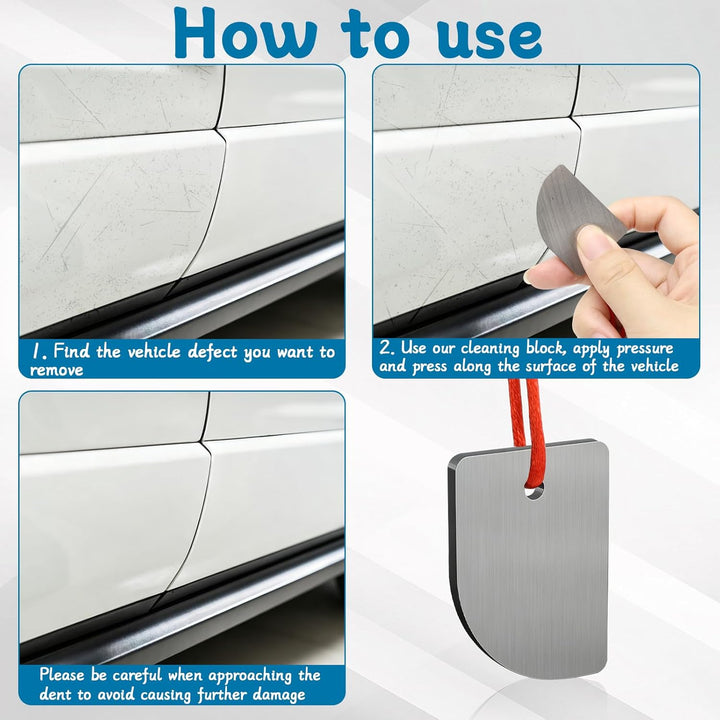 How to use

1. Find the vehicle defect you want to remove

2. Use our cleaning block, apply pressure and press along the surface of the vehicle

Please be careful when approaching the dent to avoid causing further damage