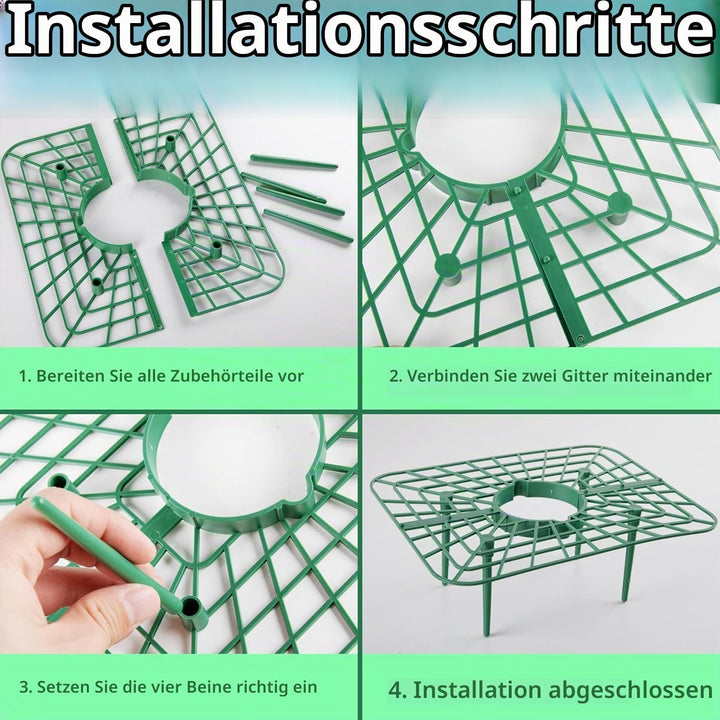 Installationsschritte

1. Bereiten Sie alle Zubehörteile vor

2. Verbinden Sie zwei Gitter miteinander

3. Setzen Sie die vier Beine richtig ein

4. Installation abgeschlossen