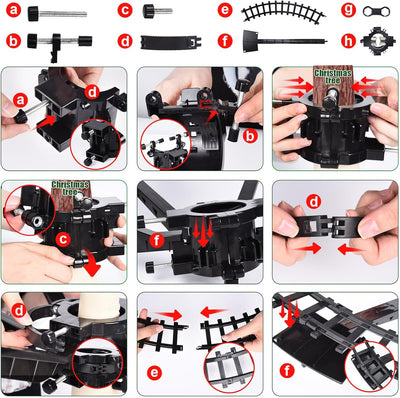 a
c
e
g
b
d
f
h

a
d

b

Christmas tree

Christmas tree
c

f

d

d

e

f