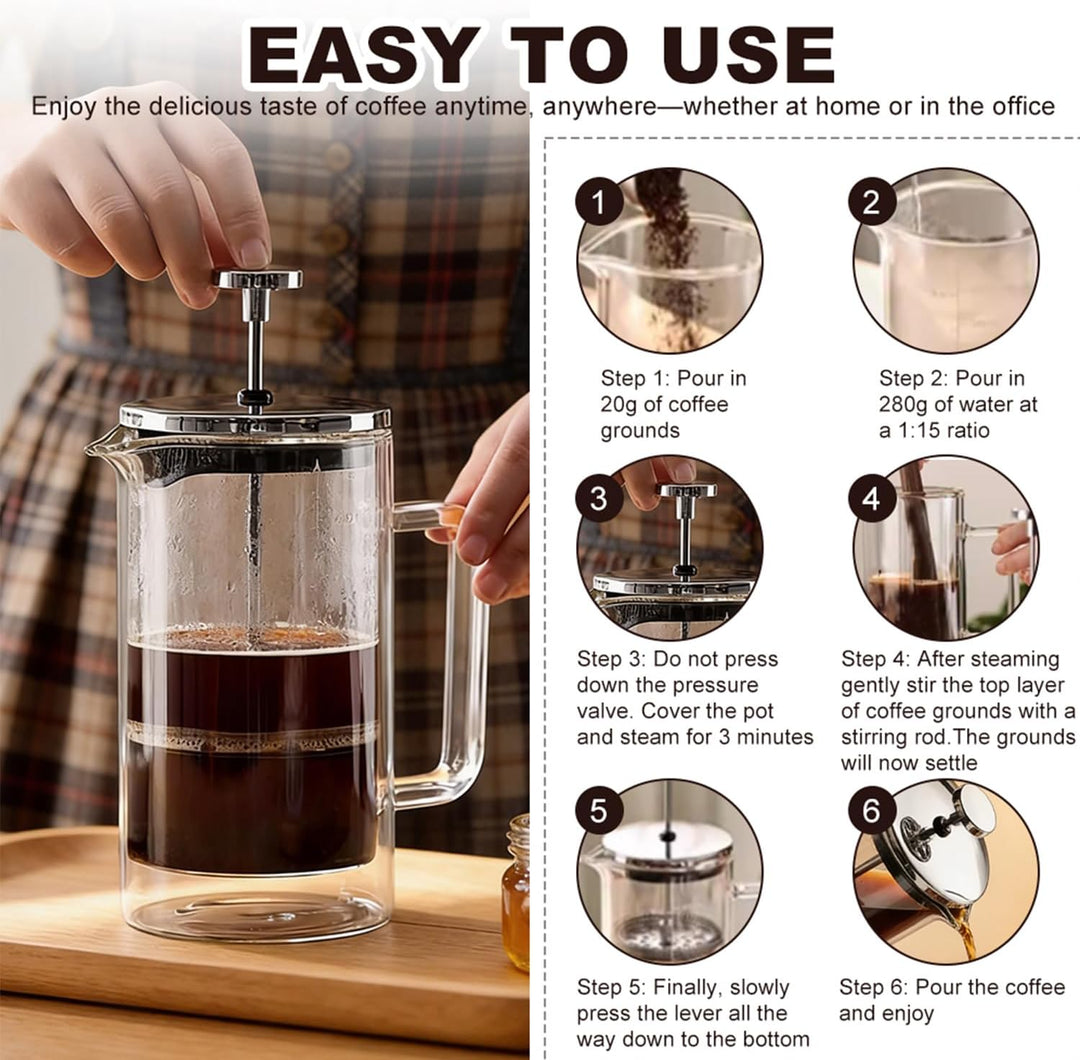 EASY TO USE

Enjoy the delicious taste of coffee anytime, anywhere—whether at home or in the office

1

Step 1: Pour in 20g of coffee grounds

2

Step 2: Pour in 280g of water at a 1:15 ratio

3

Step 3: Do not press down the pressure valve. Cover the pot and steam for 3 minutes

4

Step 4: After steaming gently stir the top layer of coffee grounds with a stirring rod.The grounds will now settle

5

Step 5: Finally, slowly press the lever all the way down to the bottom

6

Step 6: Pour the coffee and enjoy