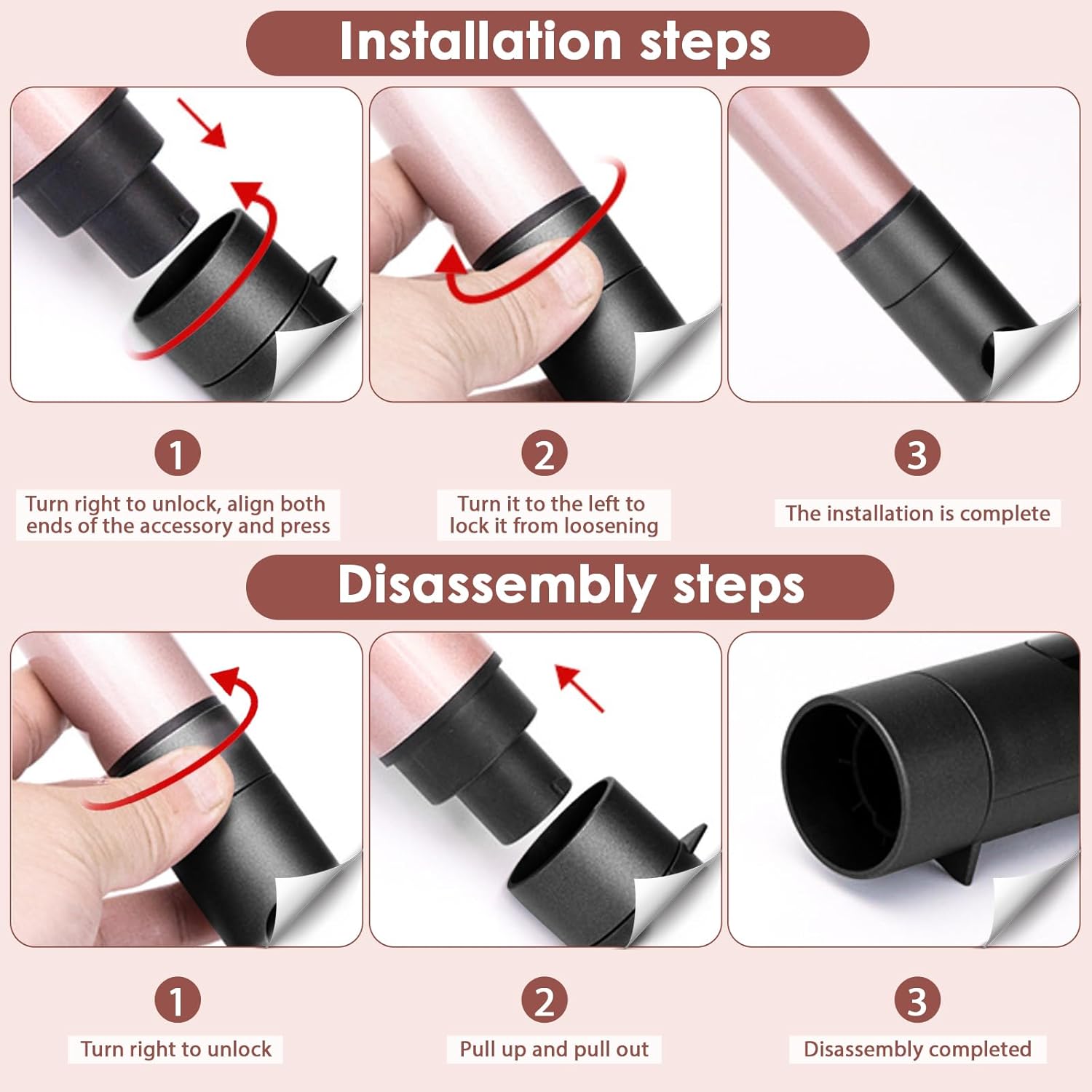 Installation steps

1
Turn right to unlock, align both ends of the accessory and press

2
Turn it to the left to lock it from loosening

3
The installation is complete

Disassembly steps

1
Turn right to unlock

2
Pull up and pull out

3
Disassembly completed