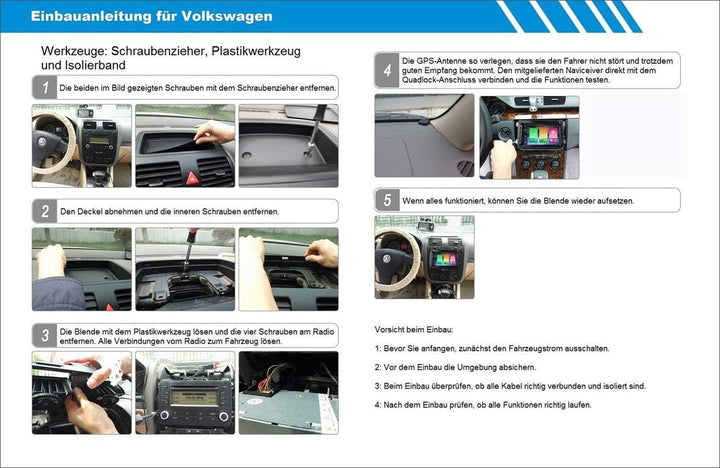 Einbauanleitung für Volkswagen

Werkzeuge: Schraubenzieher, Plastikwerkzeug und Isolierband

1 Die beiden im Bild gezeigten Schrauben mit dem Schraubenzieher entfernen.

2 Den Deckel abnehmen und die inneren Schrauben entfernen.

3 Die Blende mit dem Plastikwerkzeug lösen und die vier Schrauben am Radio entfernen. Alle Verbindungen vom Radio zum Fahrzeug lösen.

4 Die GPS-Antenne so verlegen, dass sie den Fahrer nicht stört und trotzdem guten Empfang bekommt. Den mitgelieferten Naviceiver direkt mit dem Quadlock-Anschluss verbinden und die Funktionen testen.

5 Wenn alles funktioniert, können Sie die Blende wieder aufsetzen.

Vorsicht beim Einbau:

1: Bevor Sie anfangen, zunächst den Fahrzeugstrom ausschalten.

2: Vor dem Einbau die Umgebung absichern.

3: Beim Einbau überprüfen, ob alle Kabel richtig verbunden und isoliert sind.

4: Nach dem Einbau prüfen, ob alle Funktionen richtig laufen.