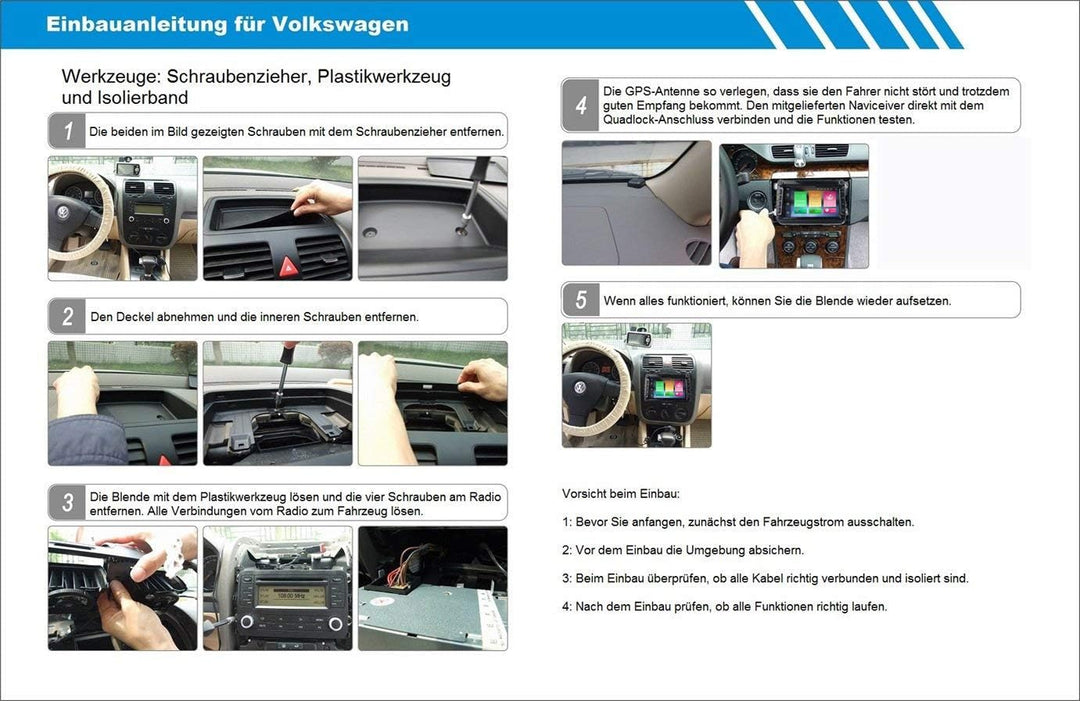 Einbauanleitung für Volkswagen

Werkzeuge: Schraubenzieher, Plastikwerkzeug und Isolierband

1 Die beiden im Bild gezeigten Schrauben mit dem Schraubenzieher entfernen.

2 Den Deckel abnehmen und die inneren Schrauben entfernen.

3 Die Blende mit dem Plastikwerkzeug lösen und die vier Schrauben am Radio entfernen. Alle Verbindungen vom Radio zum Fahrzeug lösen.

4 Die GPS-Antenne so verlegen, dass sie den Fahrer nicht stört und trotzdem guten Empfang bekommt. Den mitgelieferten Naviceiver direkt mit dem Quadlock-Anschluss verbinden und die Funktionen testen.

5 Wenn alles funktioniert, können Sie die Blende wieder aufsetzen.

Vorsicht beim Einbau:

1: Bevor Sie anfangen, zunächst den Fahrzeugstrom ausschalten.

2: Vor dem Einbau die Umgebung absichern.

3: Beim Einbau überprüfen, ob alle Kabel richtig verbunden und isoliert sind.

4: Nach dem Einbau prüfen, ob alle Funktionen richtig laufen.