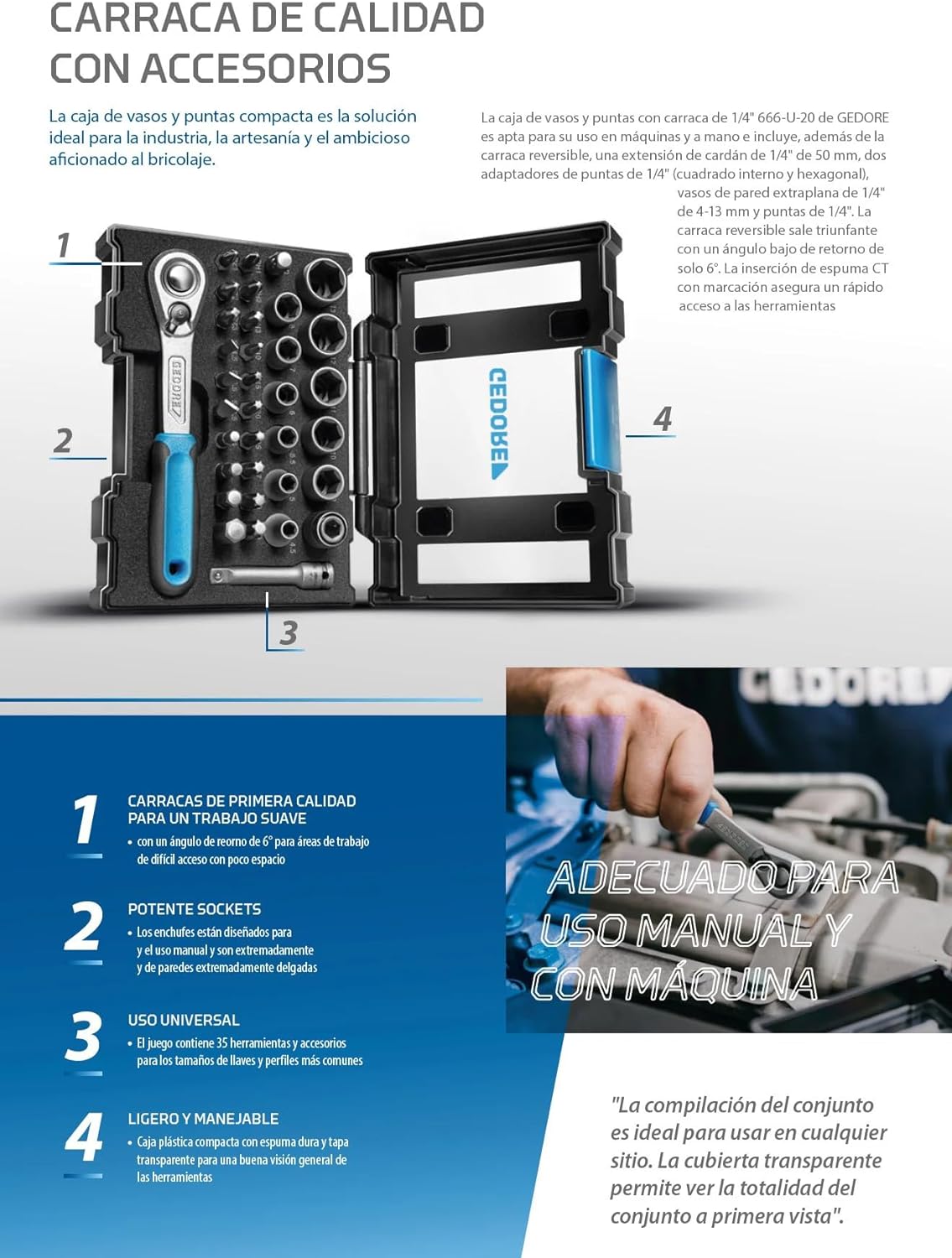 CARRACA DE CALIDAD CON ACCESORIOS

La caja de vasos y puntas compacta es la solución ideal para la industria, la artesanía y el ambicioso aficionado al bricolaje.

La caja de vasos y puntas con carraca de 1/4" 666-U-20 de GEDORE es apta para su uso en máquinas y a mano e incluye, además de la carraca reversible, una extensión de cardán de 1/4" de 50 mm, dos adaptadores de puntas de 1/4" (cuadrado interno y hexagonal), vasos de pared extraplana de 1/4" de 4-13 mm y puntas de 1/4". La carraca reversible sale triunfante con un ángulo bajo de retorno de solo 6°. La inserción de espuma CT con marcación asegura un rápido acceso a las herramientas

1

2

3

4

GEDORE

GEDORE

GEDORE

1 CARRACAS DE PRIMERA CALIDAD PARA UN TRABAJO SUAVE
• con un ángulo de reorno de 6° para áreas de trabajo de difícil acceso con poco espacio

2 POTENTE SOCKETS
• Los enchufes están diseñados para y el uso manual y son extremadamente y de paredes extremadamente delgadas

3 USO UNIVERSAL
• El juego contiene 35 herramientas y accesorios para los tamaños de llaves y perfiles más comunes

4 LIGERO Y MANEJABLE
• Caja plástica compacta con espuma dura y tapa transparente para una buena visión general de las herramientas

ADECUADO PARA USO MANUAL Y CON MÁQUINA

"La compilación del conjunto es ideal para usar en cualquier sitio. La cubierta transparente permite ver la totalidad del conjunto a primera vista".