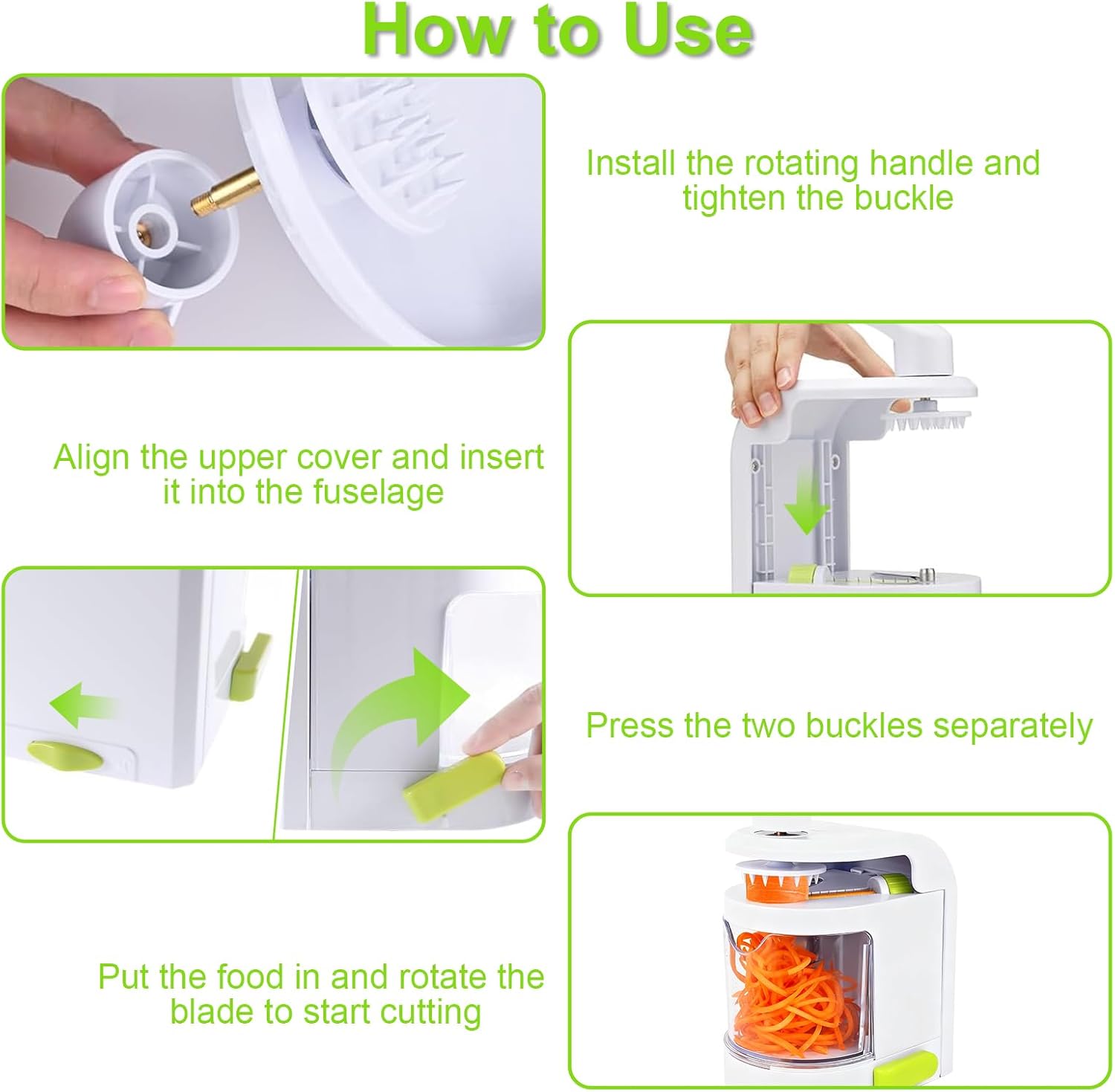 How to Use

Install the rotating handle and tighten the buckle

Align the upper cover and insert it into the fuselage

Press the two buckles separately

Put the food in and rotate the blade to start cutting