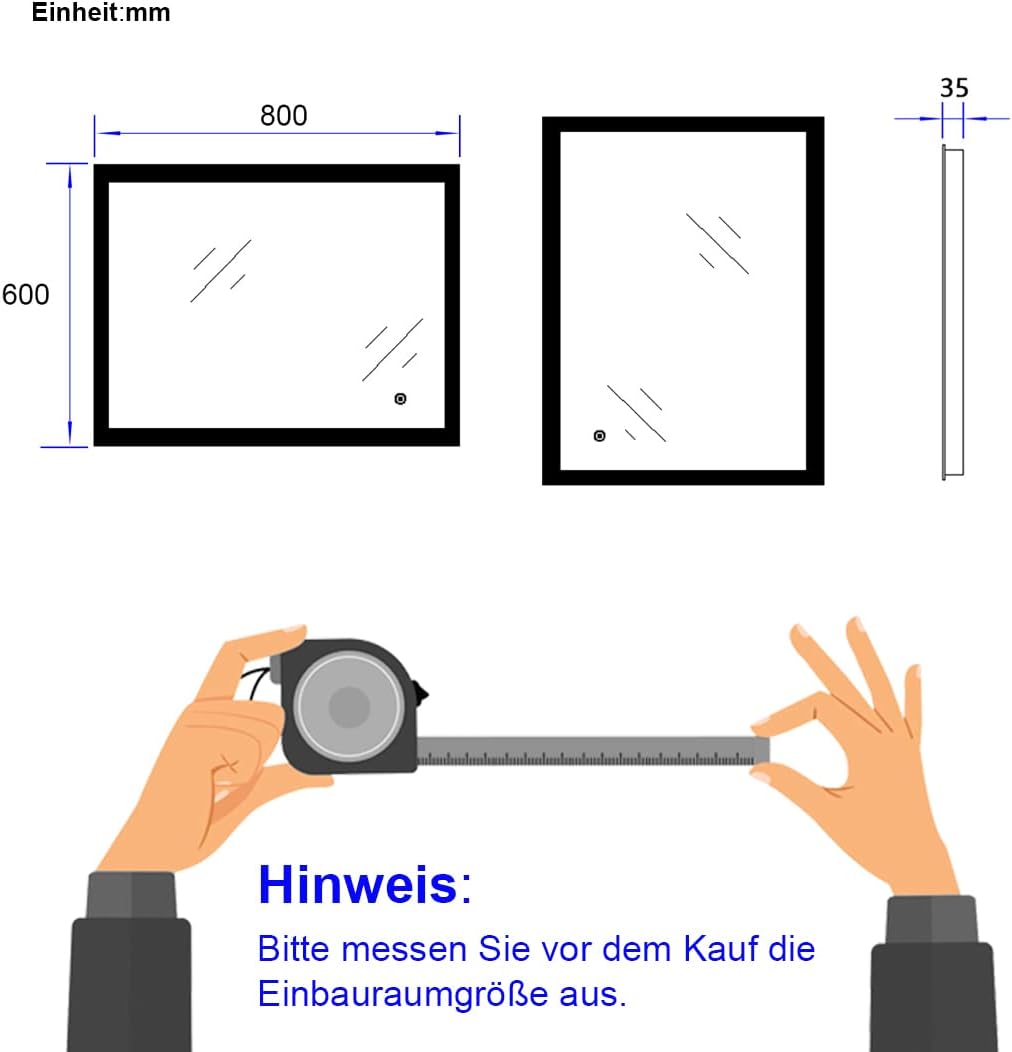 Einheit:mm

800

600

35

Hinweis:

Bitte messen Sie vor dem Kauf die Einbauraumgröße aus.