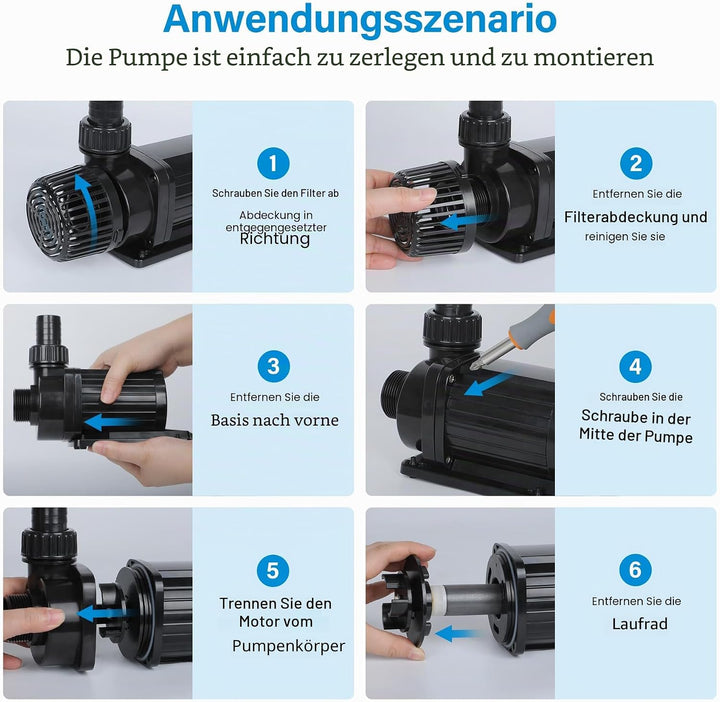 Anwendungsszenario

Die Pumpe ist einfach zu zerlegen und zu montieren

1

Schrauben Sie den Filter ab

Abdeckung in entgegengesetzter Richtung

2

Entfernen Sie die

Filterabdeckung und

reinigen Sie sie

3

Entfernen Sie die

Basis nach vorne

4

Schrauben Sie die

Schraube in der Mitte der Pumpe

5

Trennen Sie den Motor vom Pumpenkörper

6

Entfernen Sie die

Laufrad